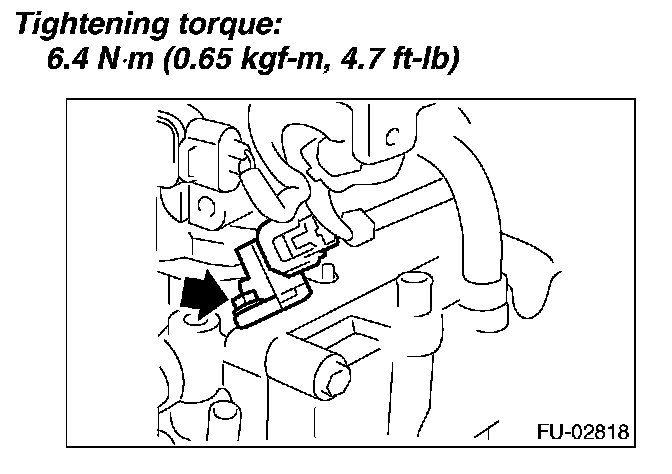 Tightening torque:
6.4 N·m (0.65 kgf-m, 4.7 ft-lb)

FU-02818