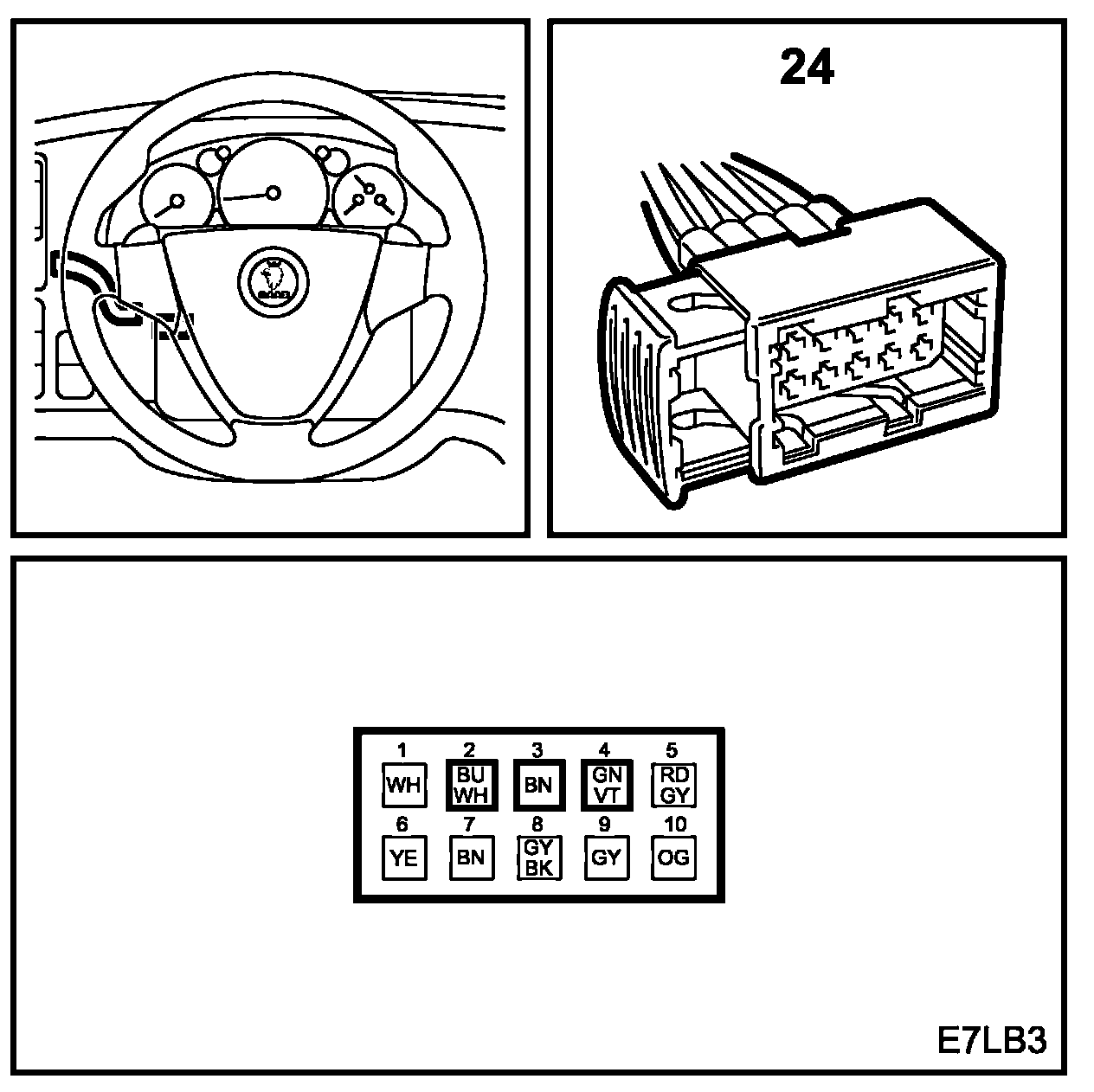 24

| 1 | 2 | 3 | 4 | 5 |
|---|---|---|---|---|
| WH | BU WH | BN | GN VT | RD GY |
| 6 | 7 | 8 | 9 | 10 |
| YE | BN | GY BK | GY | OG |

E7LB3