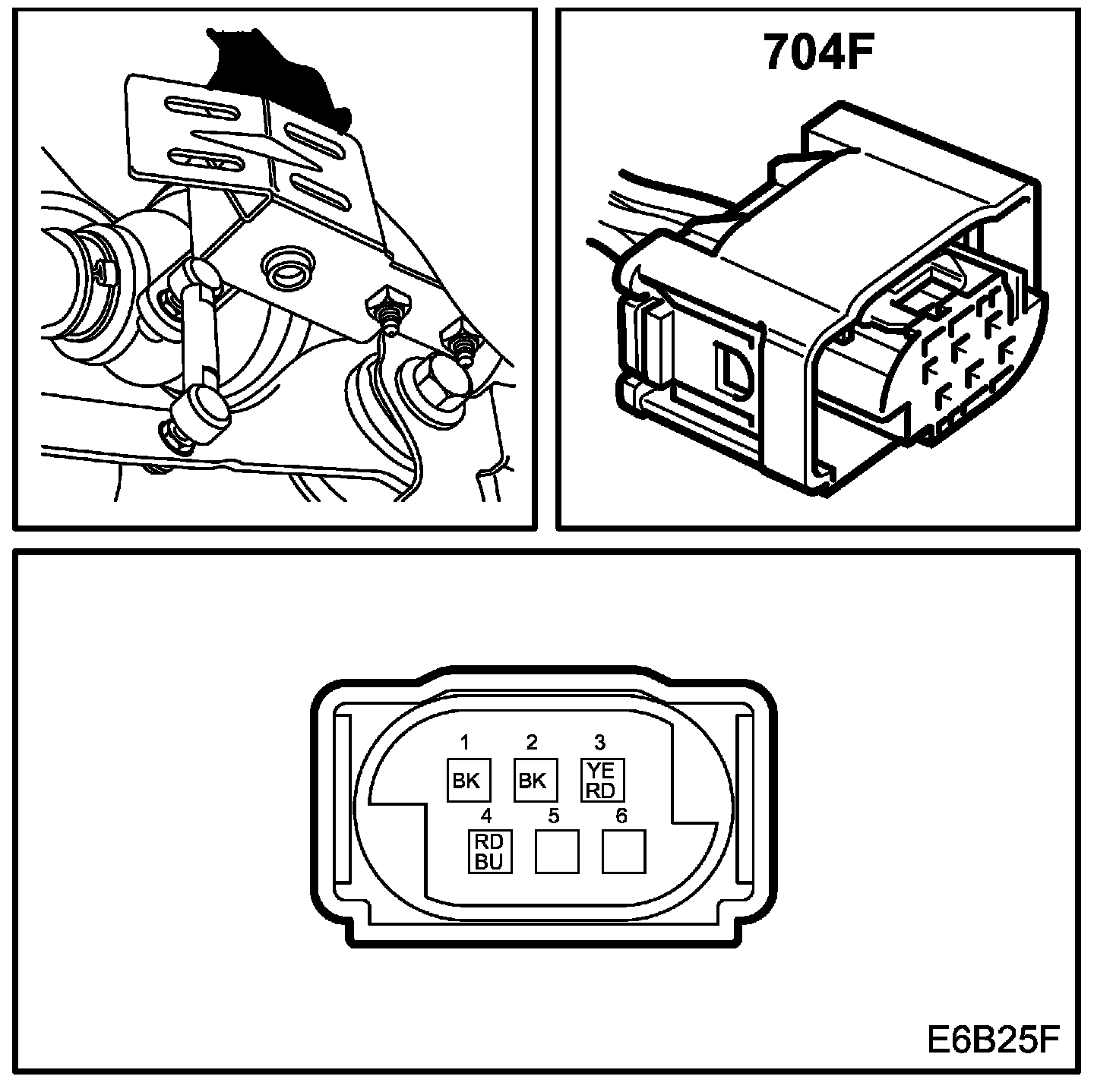 704F

1
BK
2
BK
3
YE
RD
4
RD
BU
5
6

E6B25F