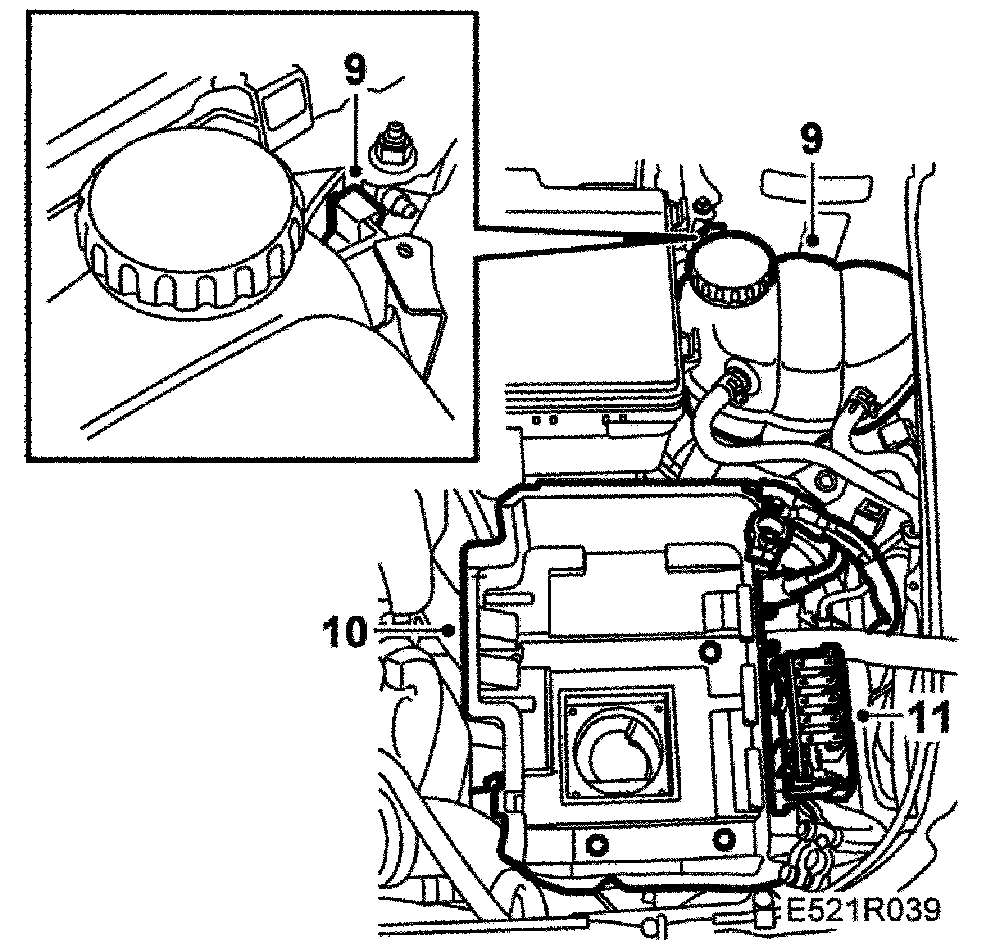 9

9

10

11

E521R039