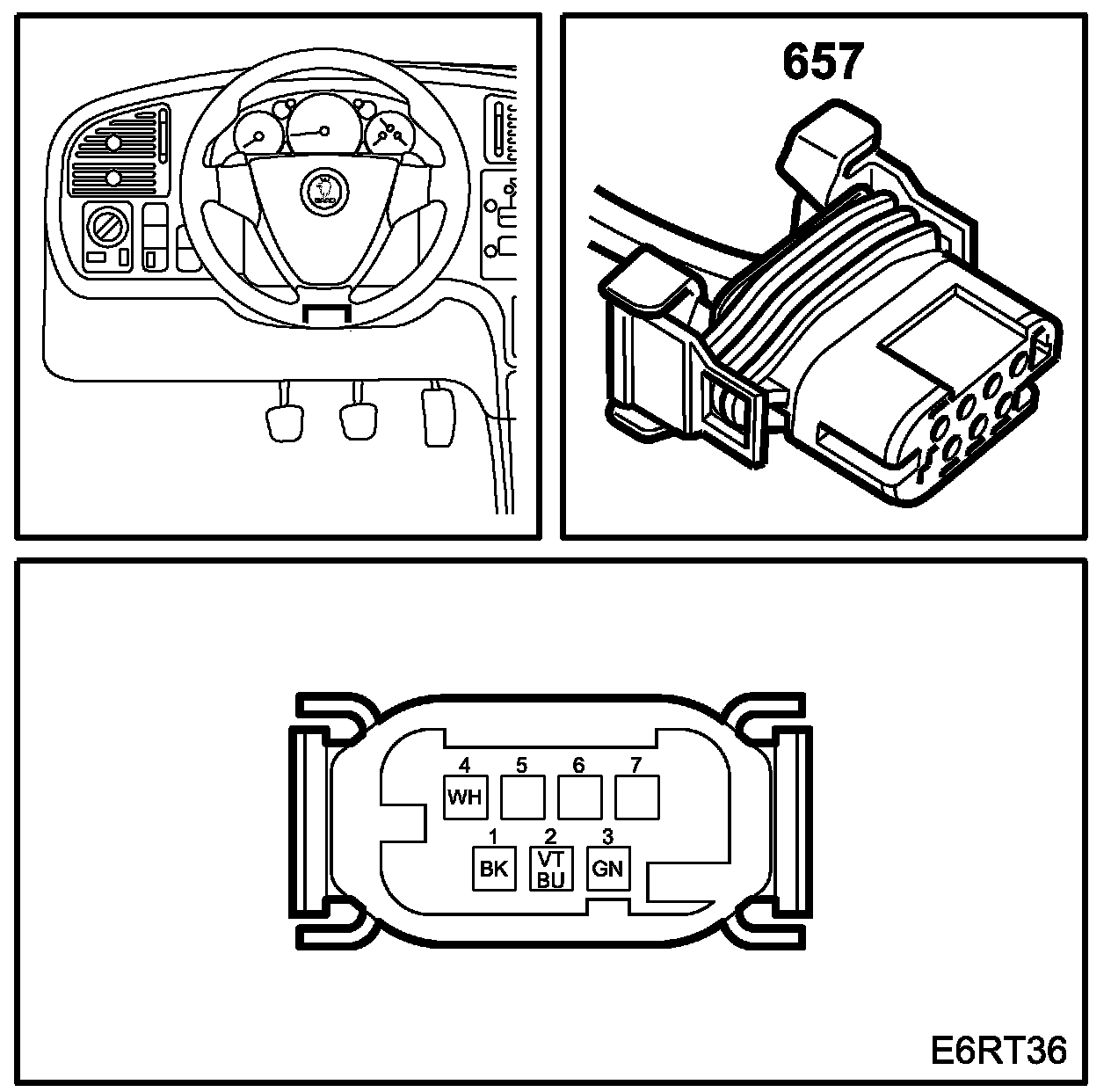 657

4 5 6 7
WH
1 2 3
BK VT BU GN

E6RT36