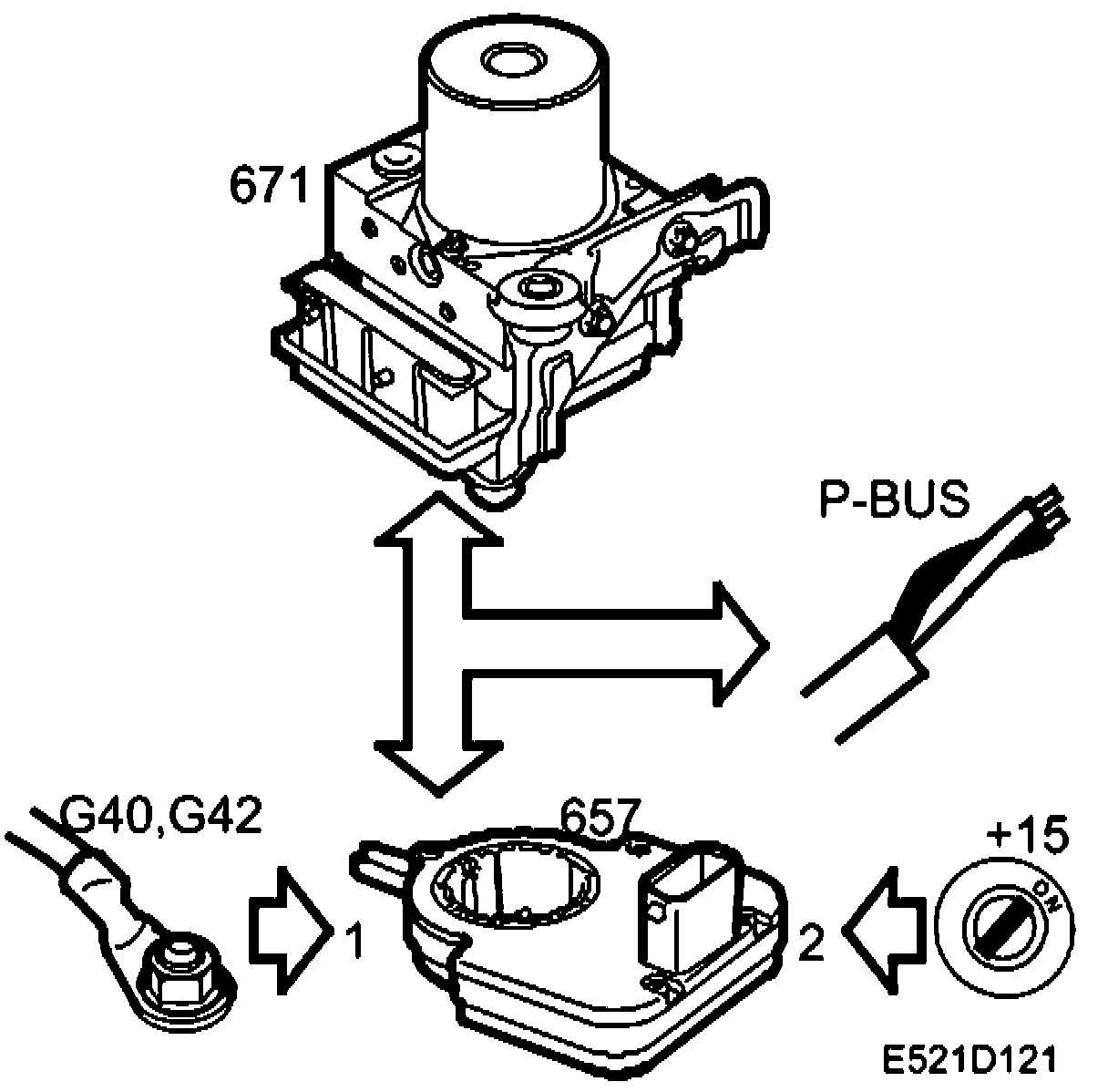 671

P-BUS

G40,G42

657

+15

ON

1

2

E521D121