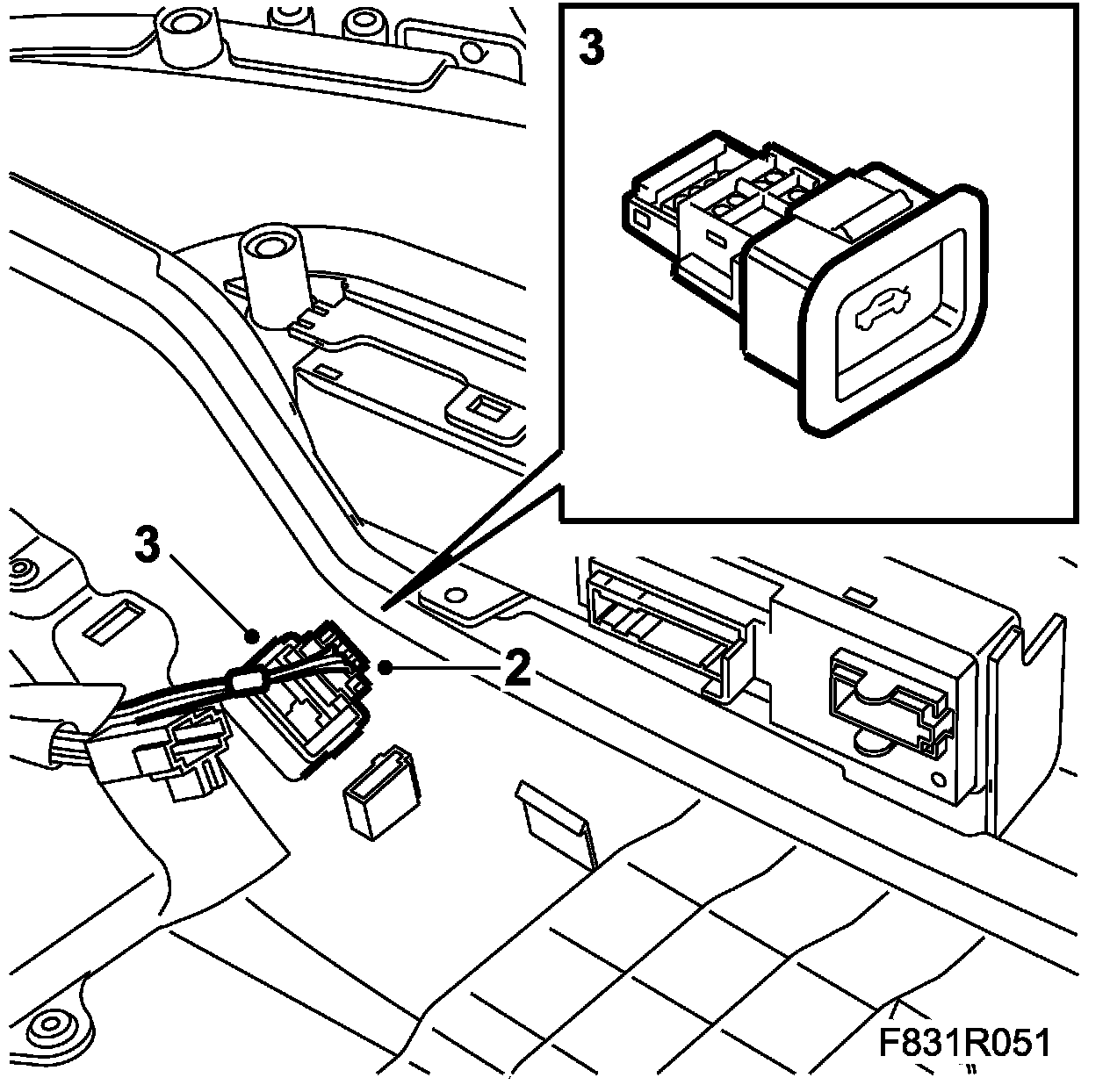 3

3

2

F831R051