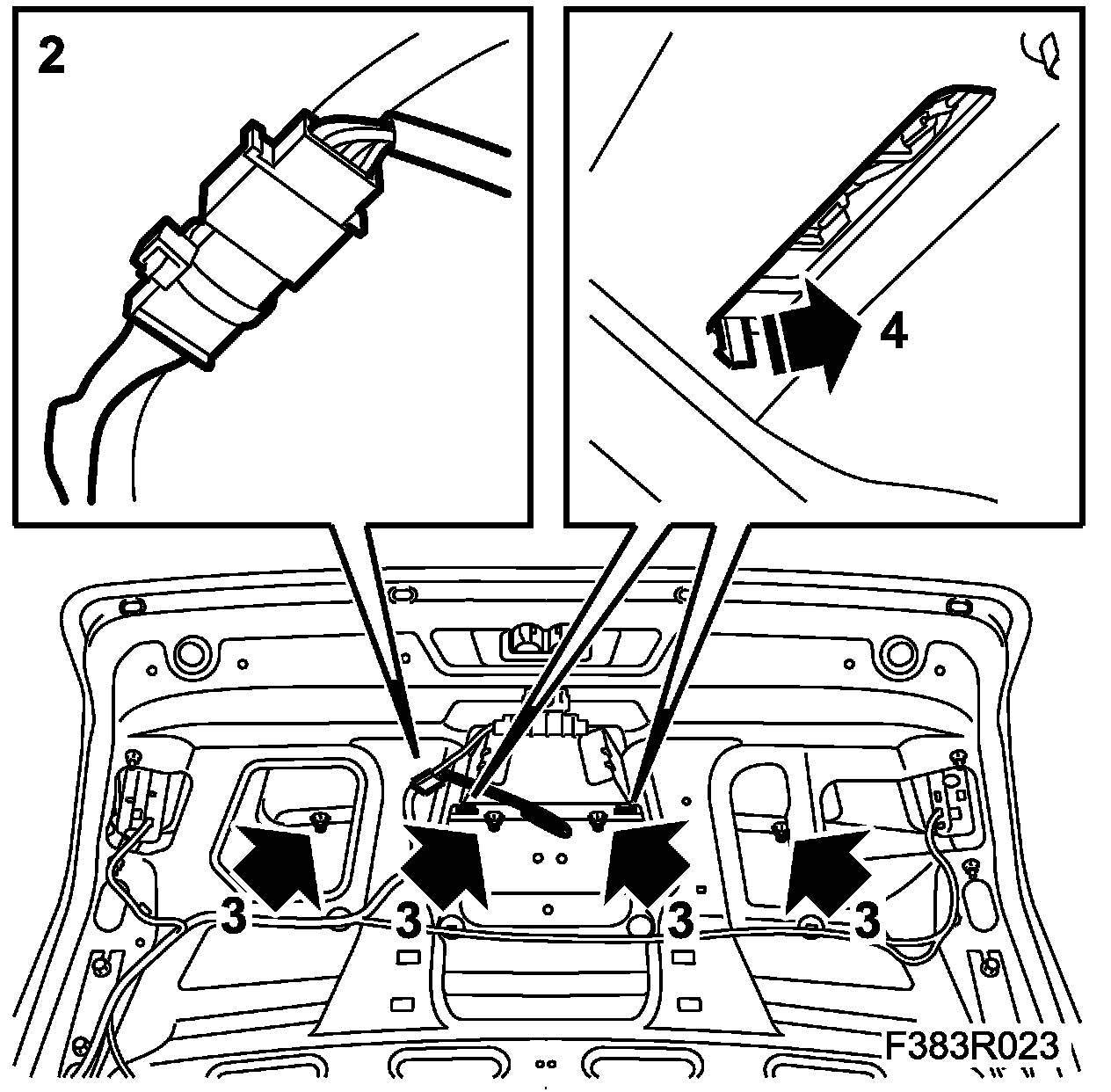 2

4

3
3
3
3

F383R023