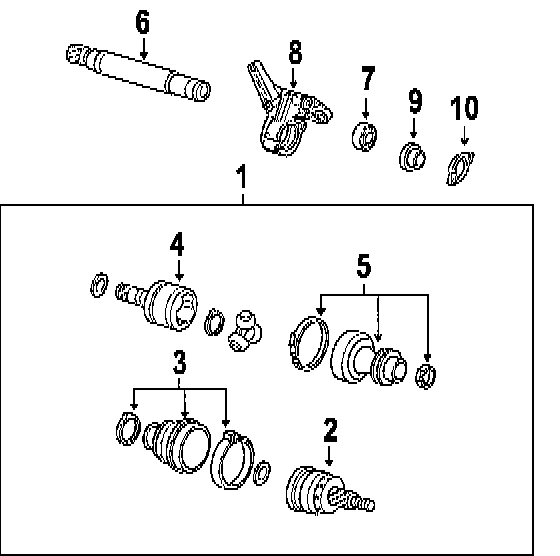 6
8
7
9
10
1
4
5
3
2