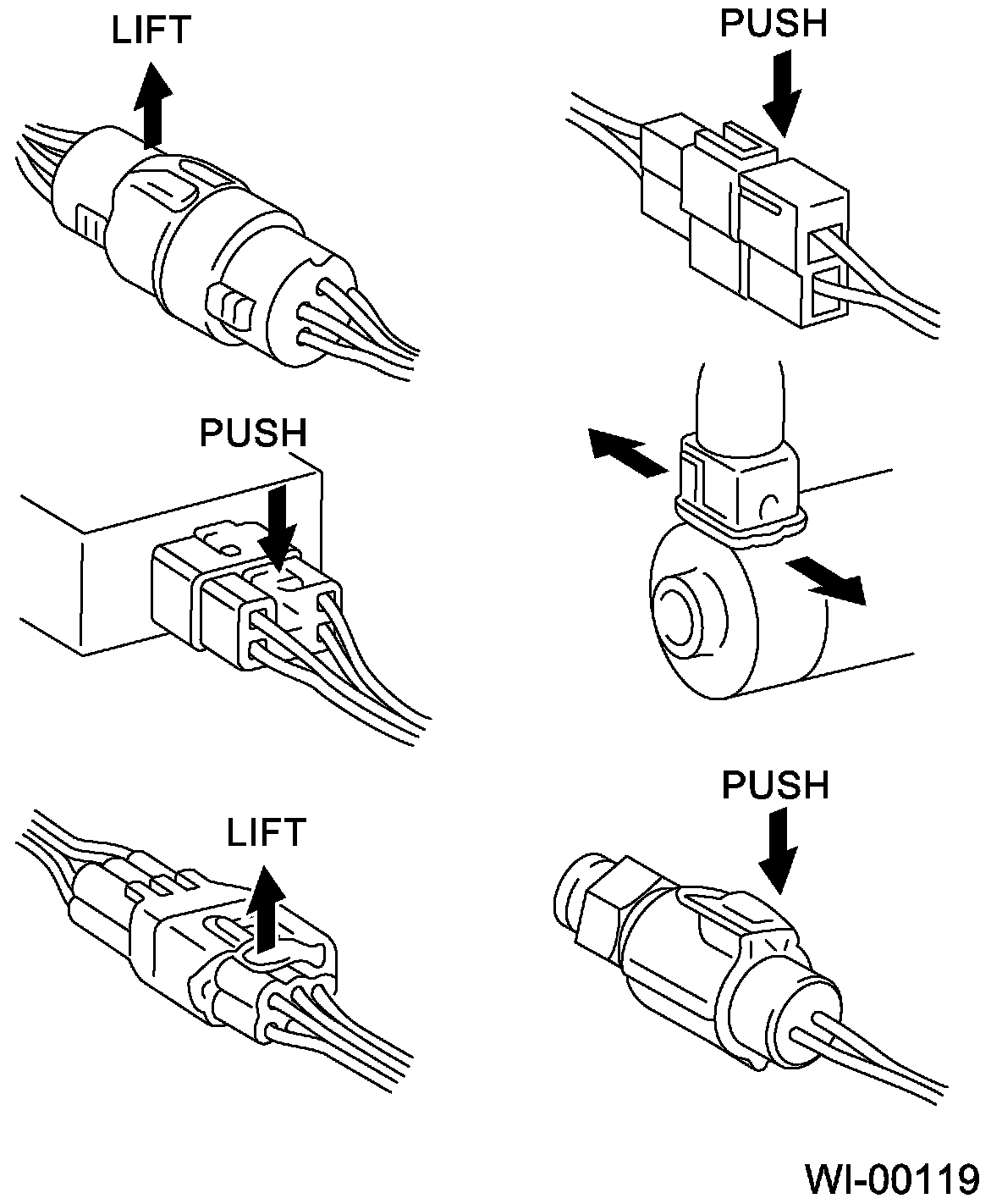 LIFT

PUSH

PUSH

LIFT

PUSH

WI-00119