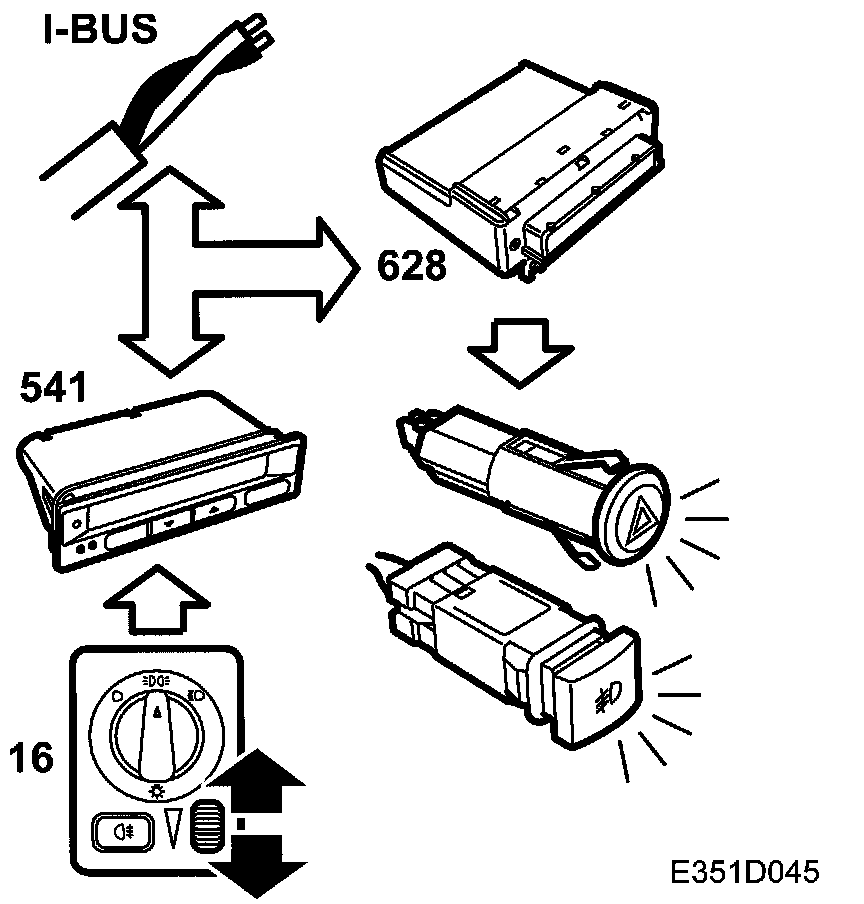 I-BUS

628

541

16

E351D045