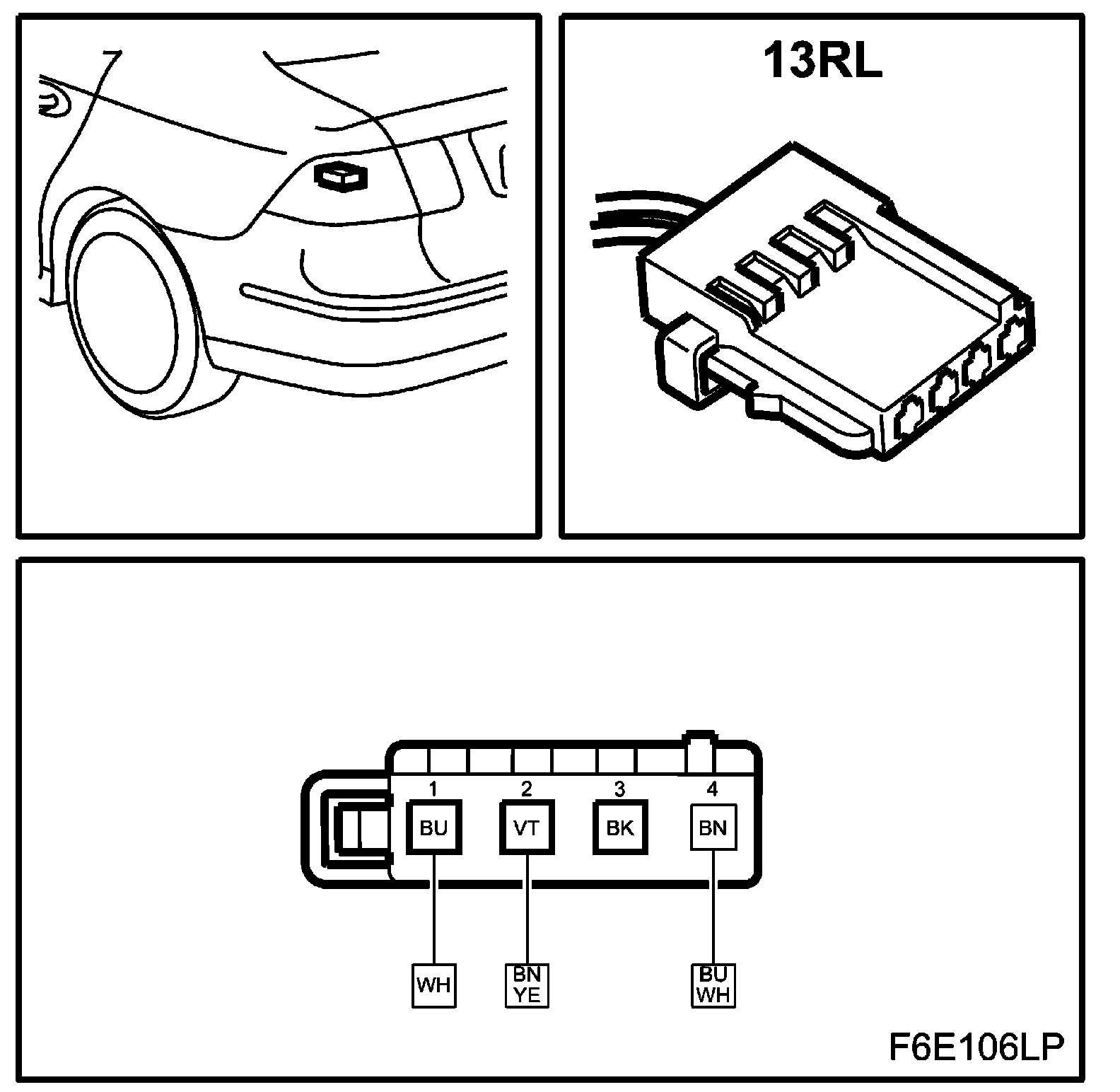 13RL

1 2 3 4

BU VT BK BN

WH

BN
YE

BU
WH

F6E106LP