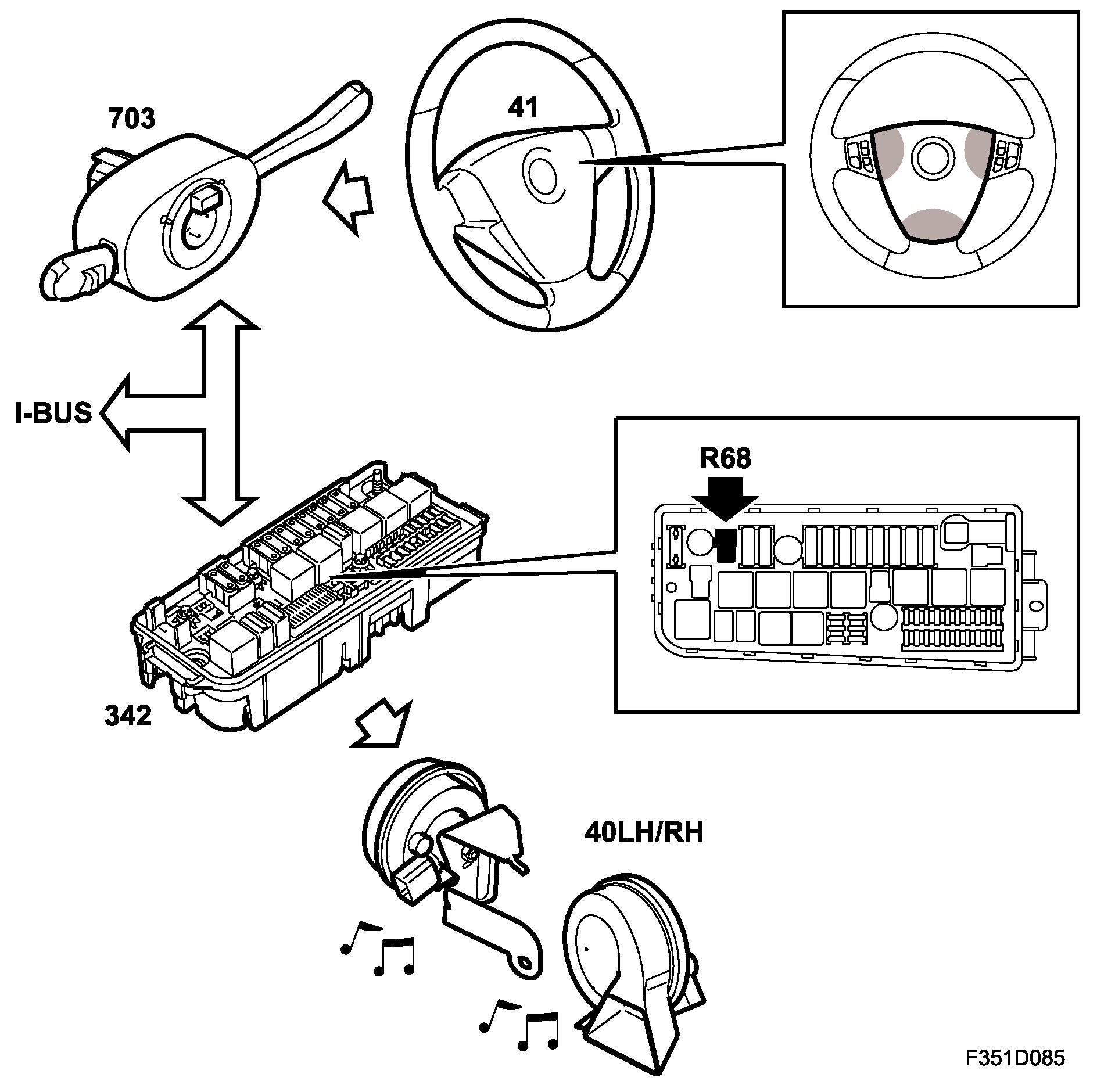 703

41

I-BUS

R68

342

40LH/RH

F351D085