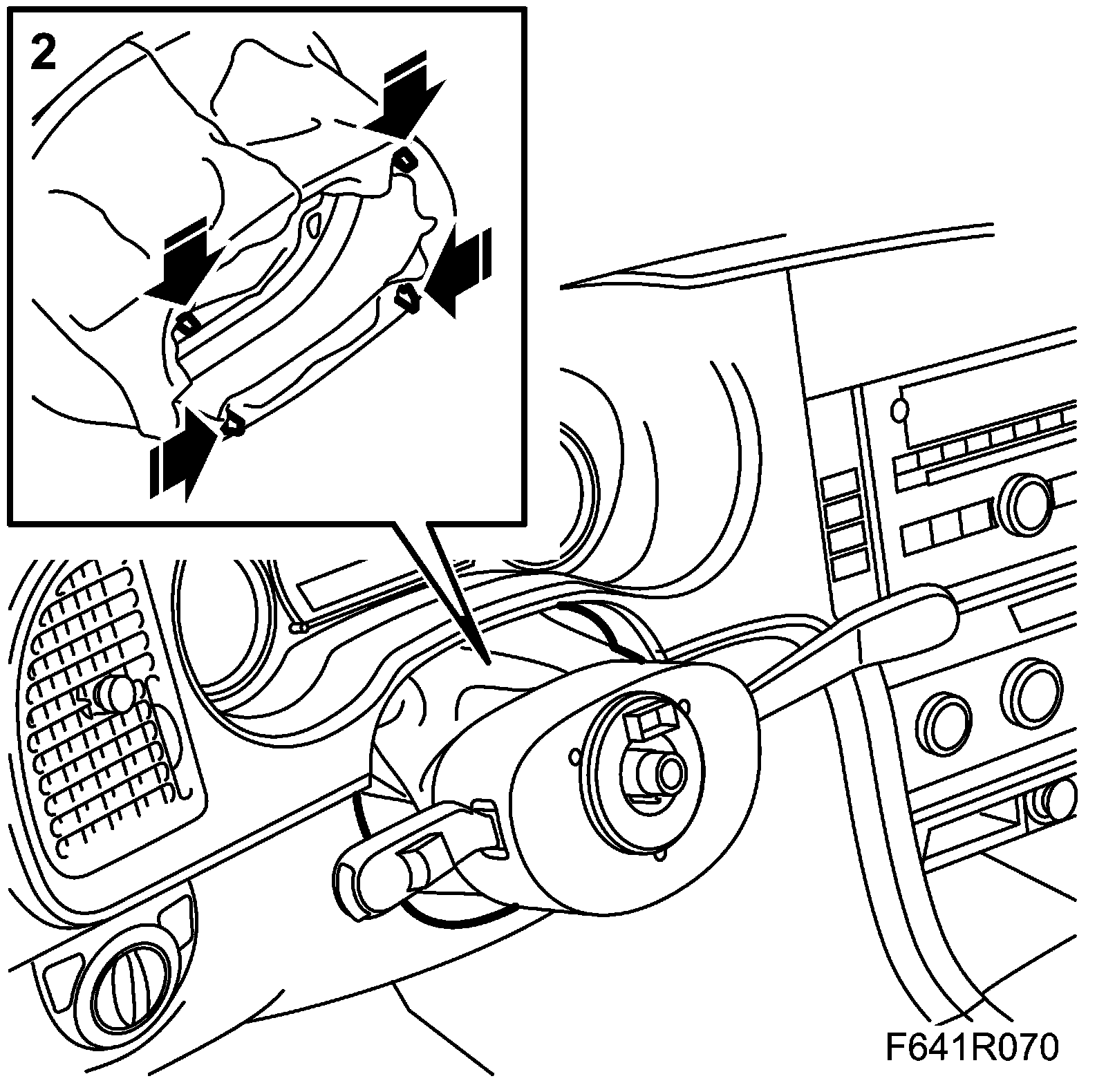 2

F641R070