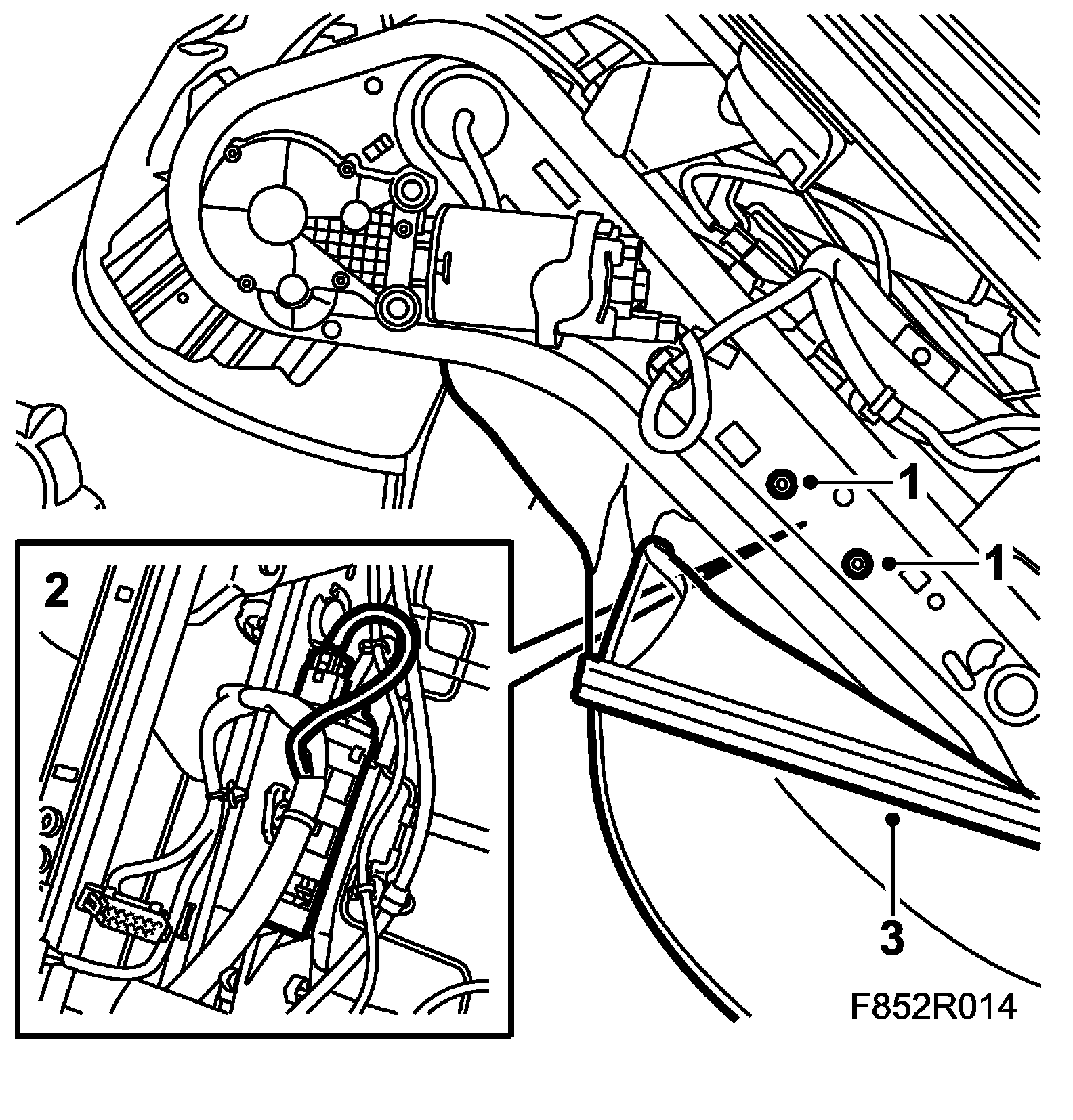 1
1
2
3
F852R014