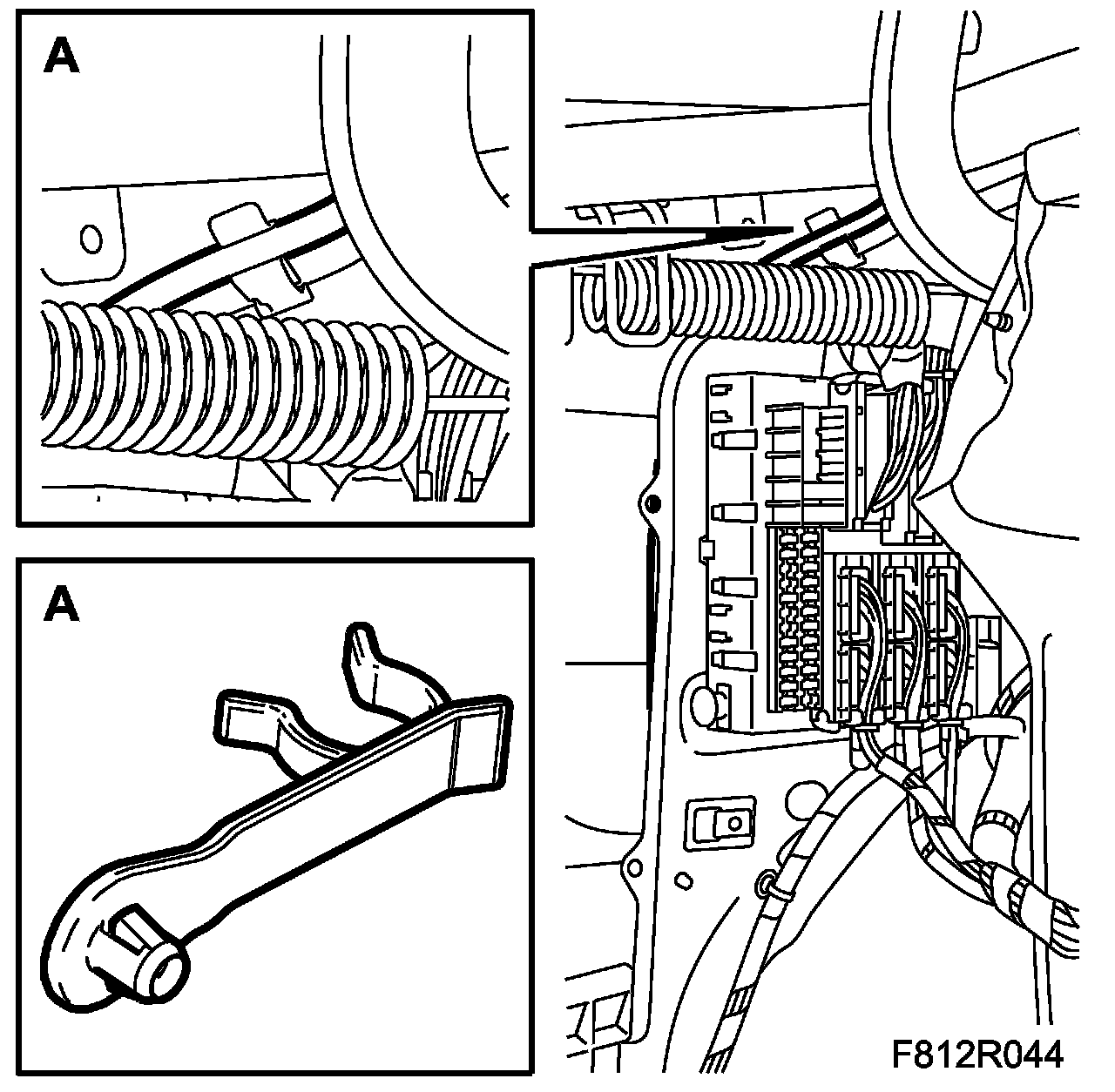 A

A

F812R044