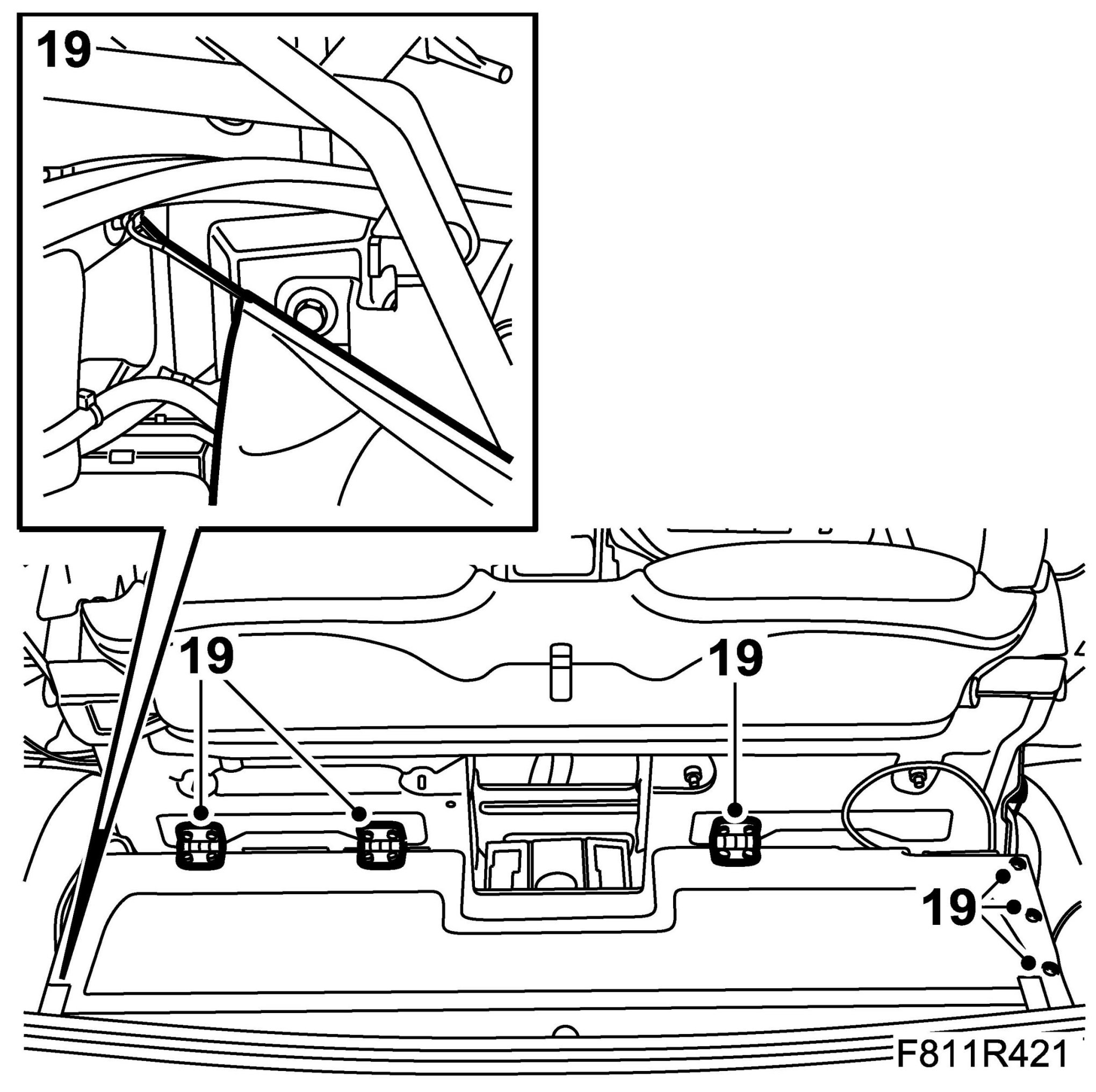 19

19

19

19

F811R421