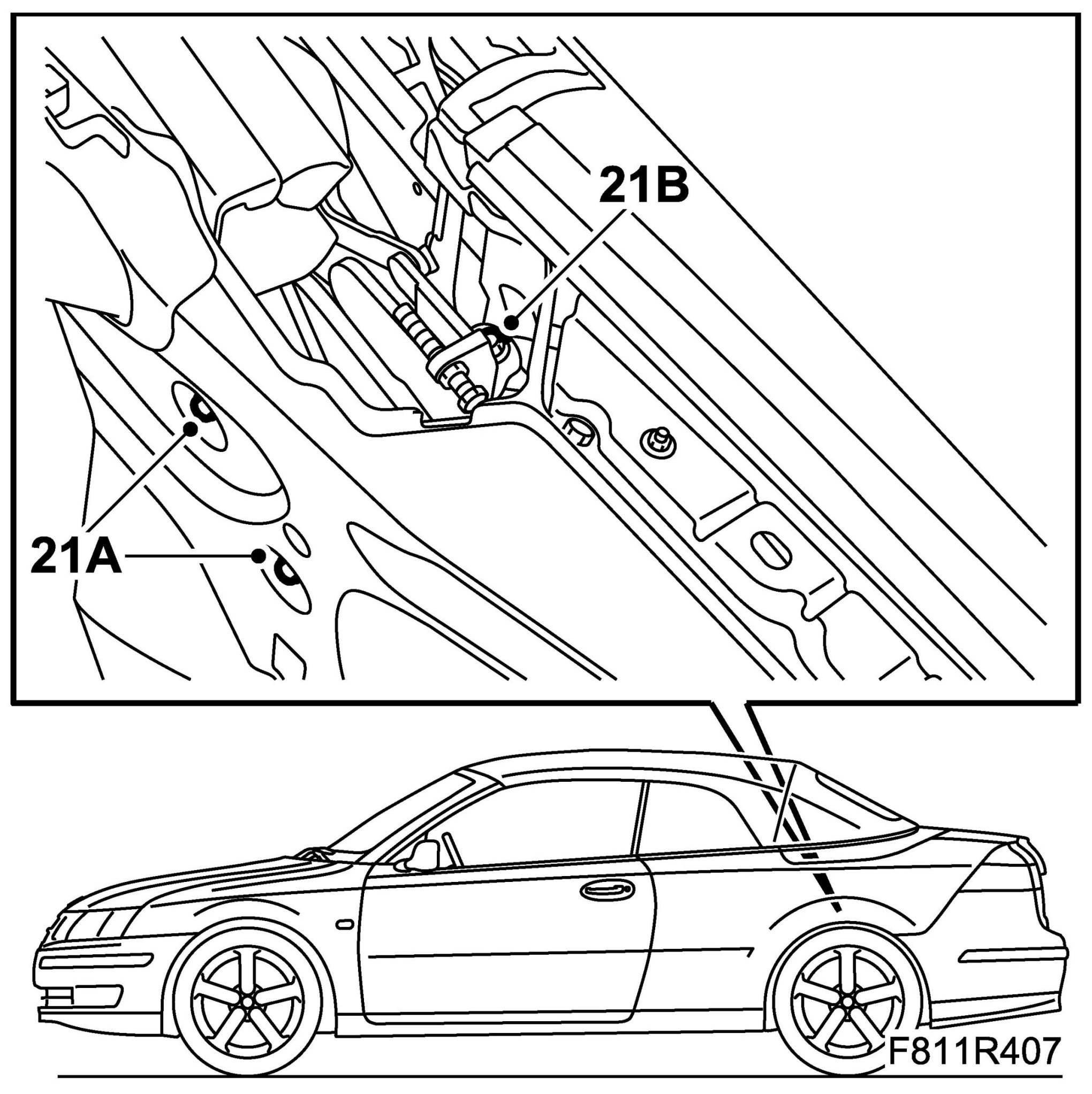 21B

21A

F811R407