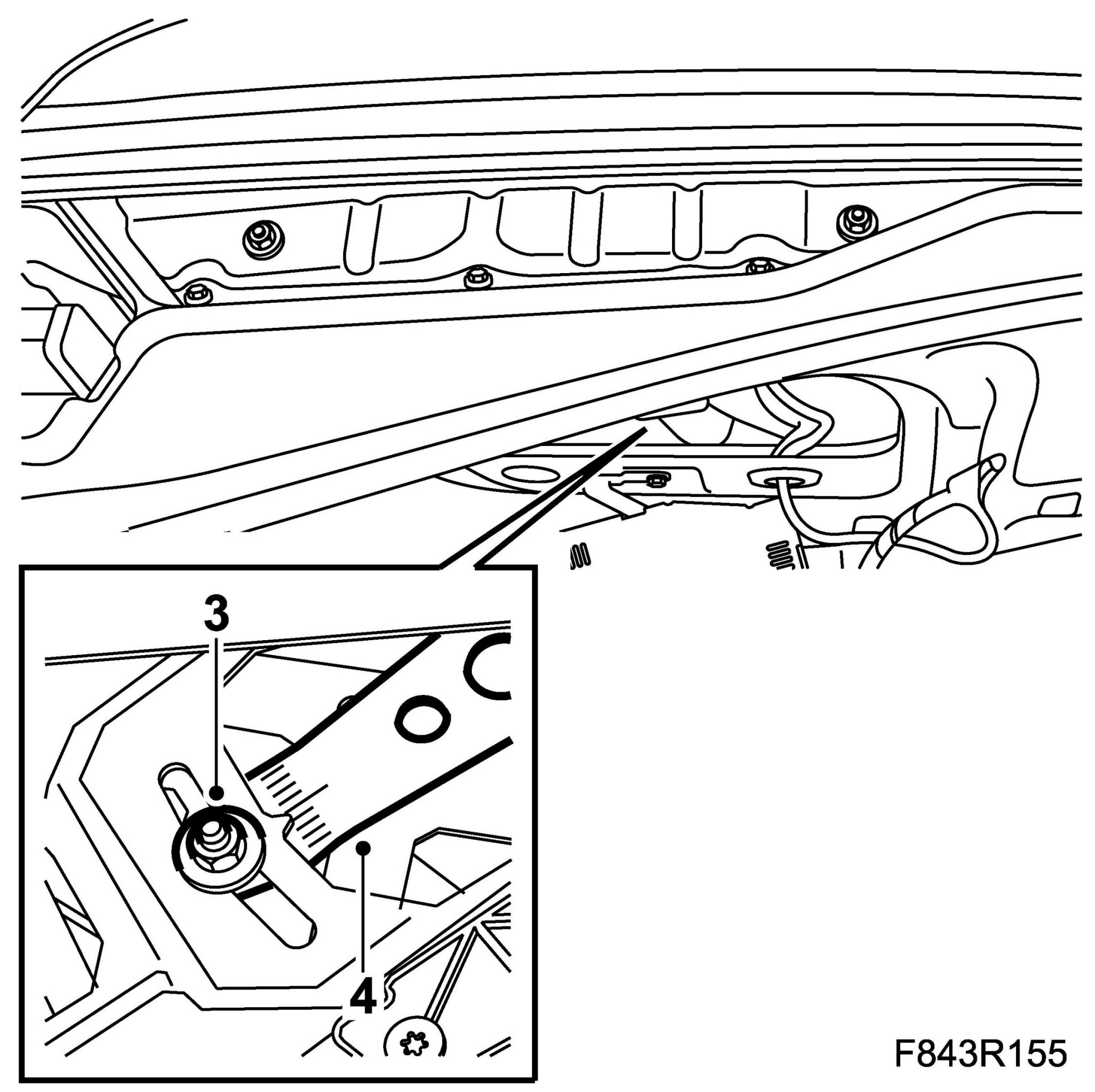 3

4

F843R155