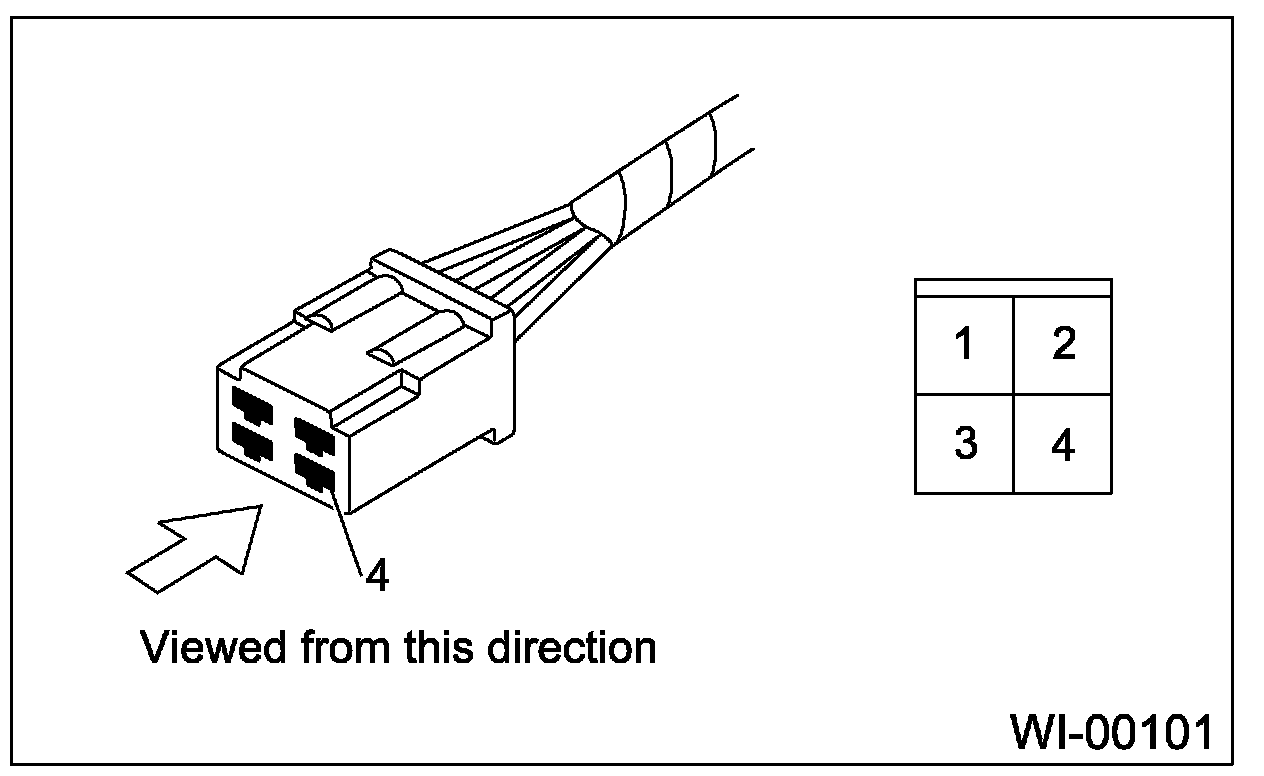 4

Viewed from this direction

| 1 | 2 |
|---|---|
| 3 | 4 |

WI-00101