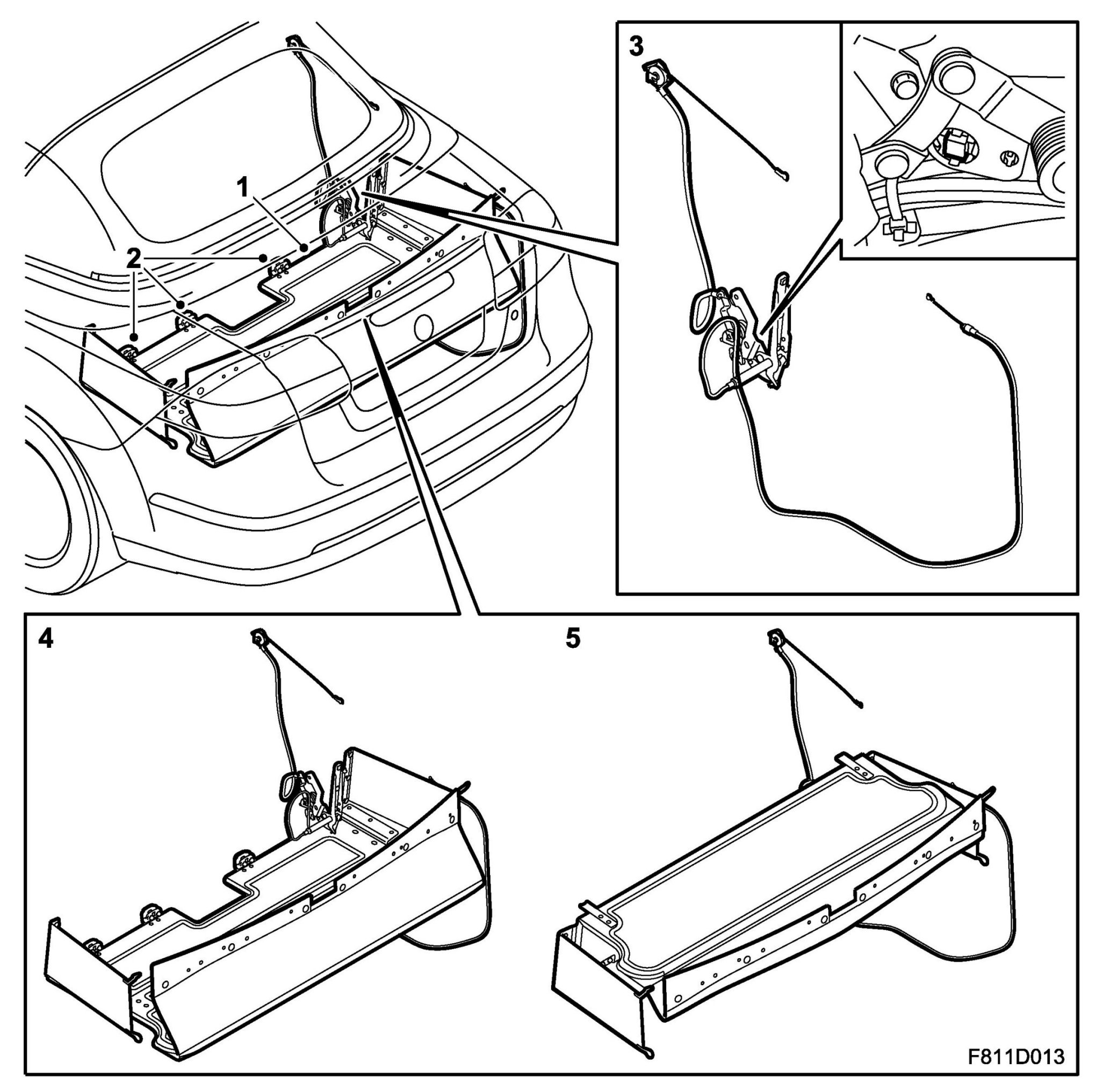 1
2
3
4
5
F811D013