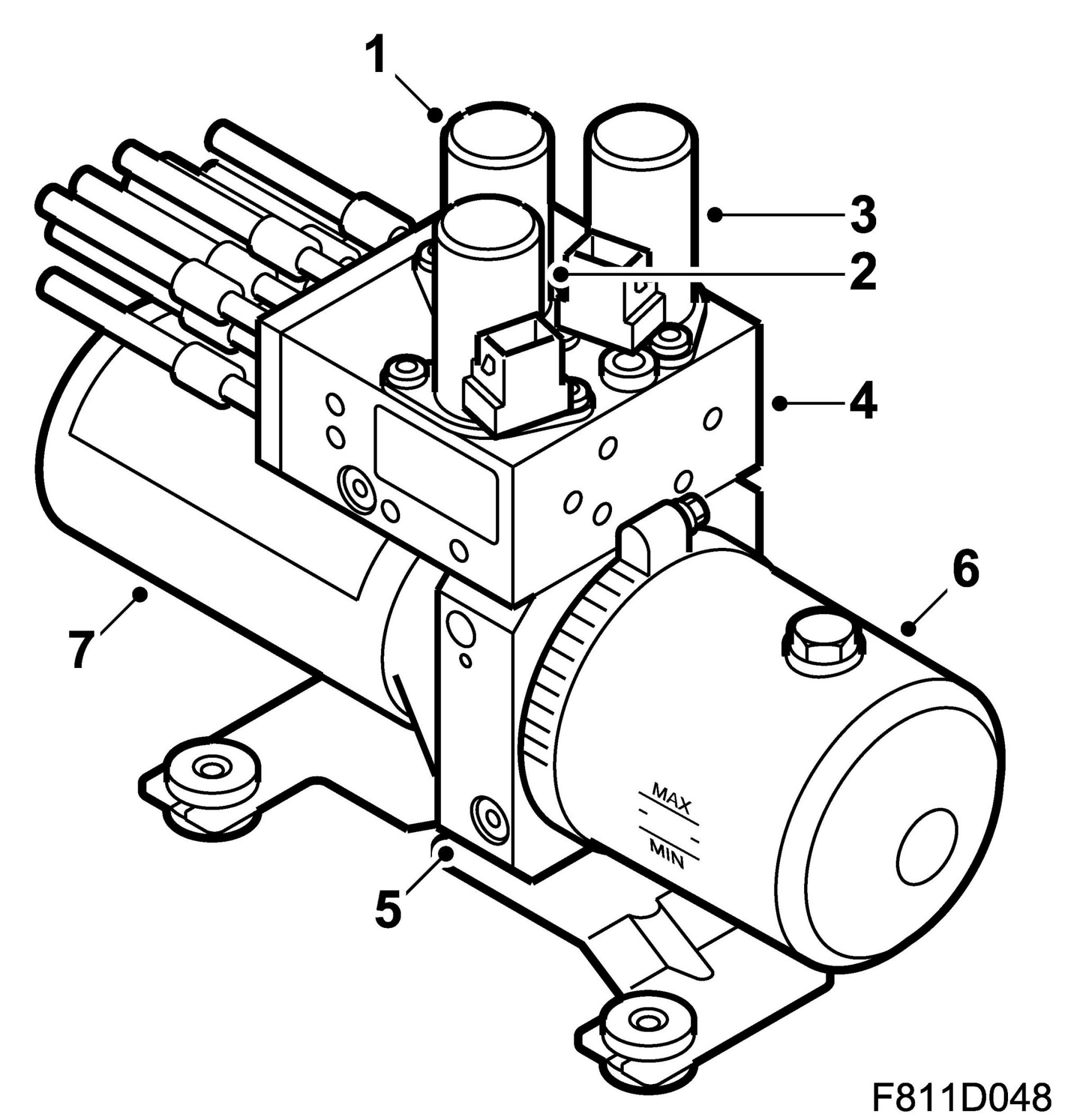 1
3
2
4
6
7
MAX
MIN
5
F811D048