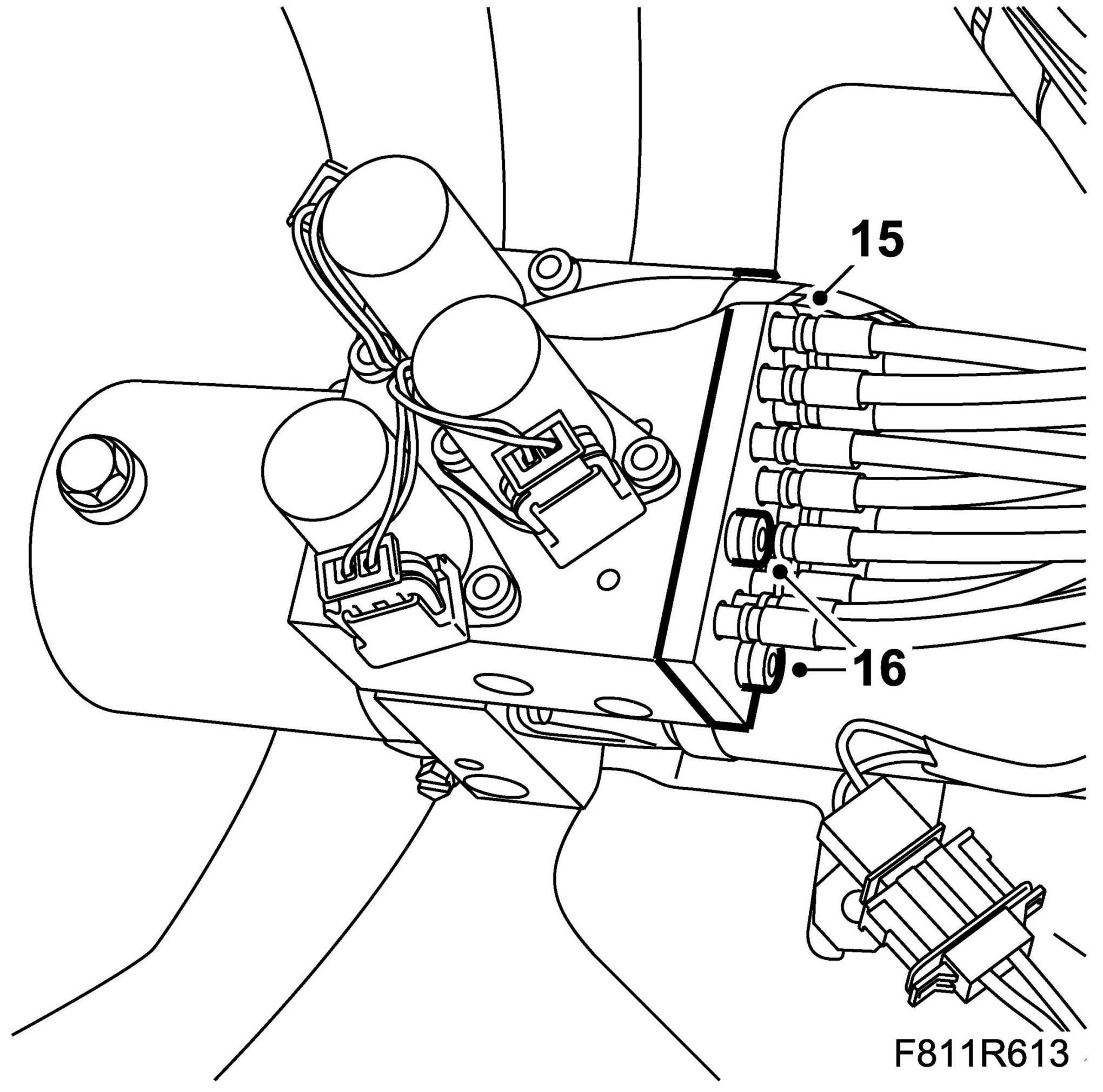 15

16

F811R613