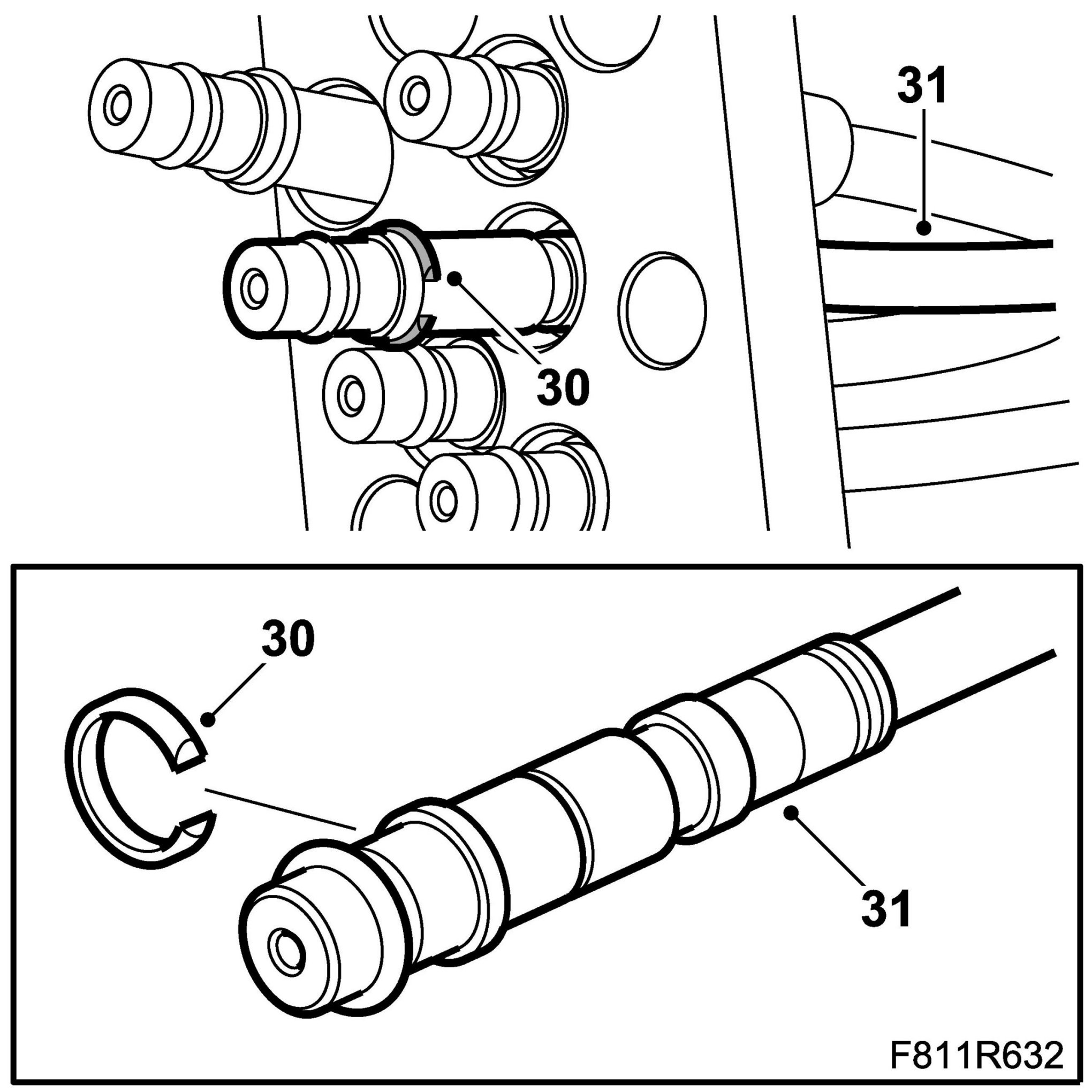 31
30
30
31
F811R632