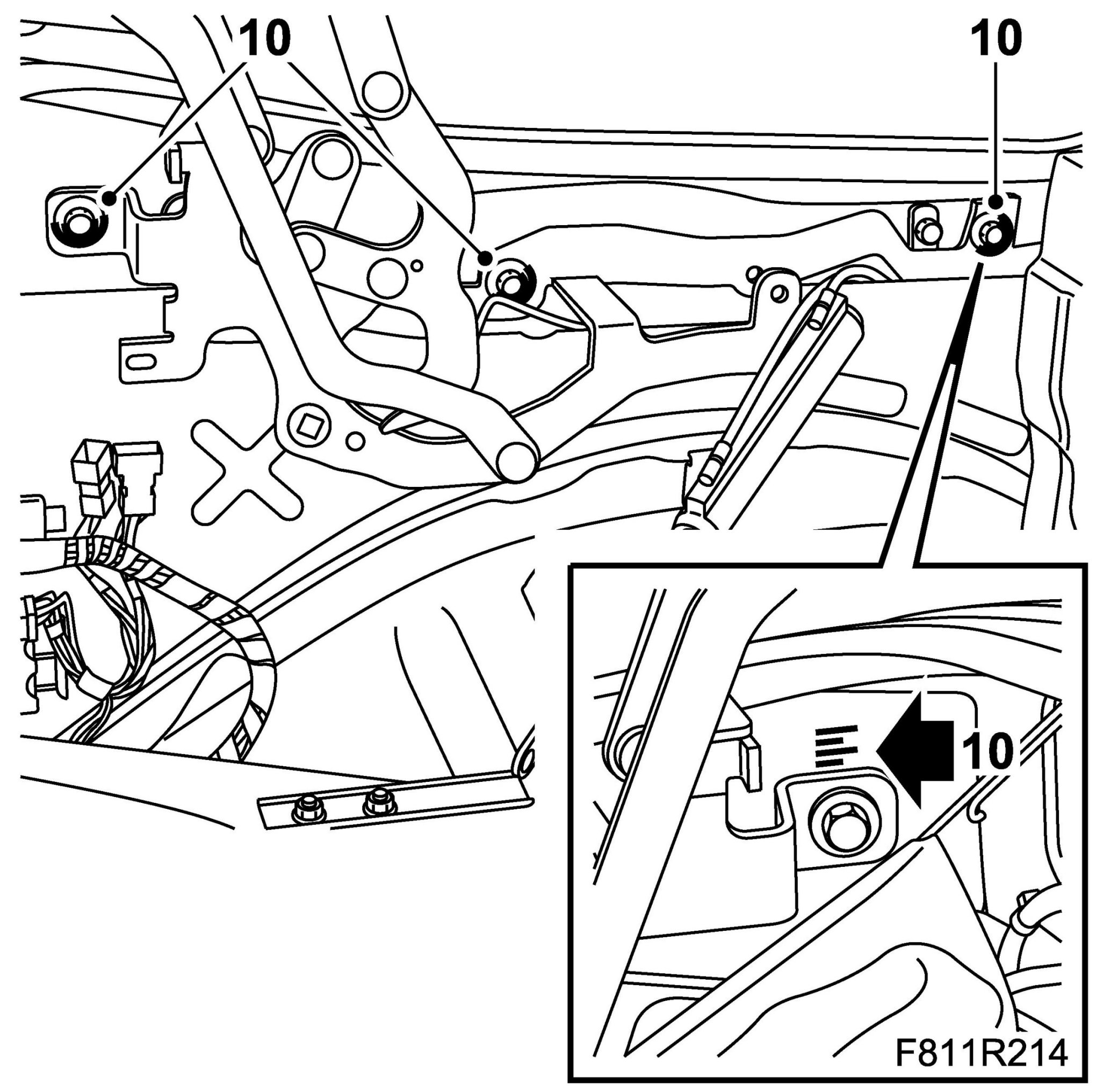 10
10
10
F811R214