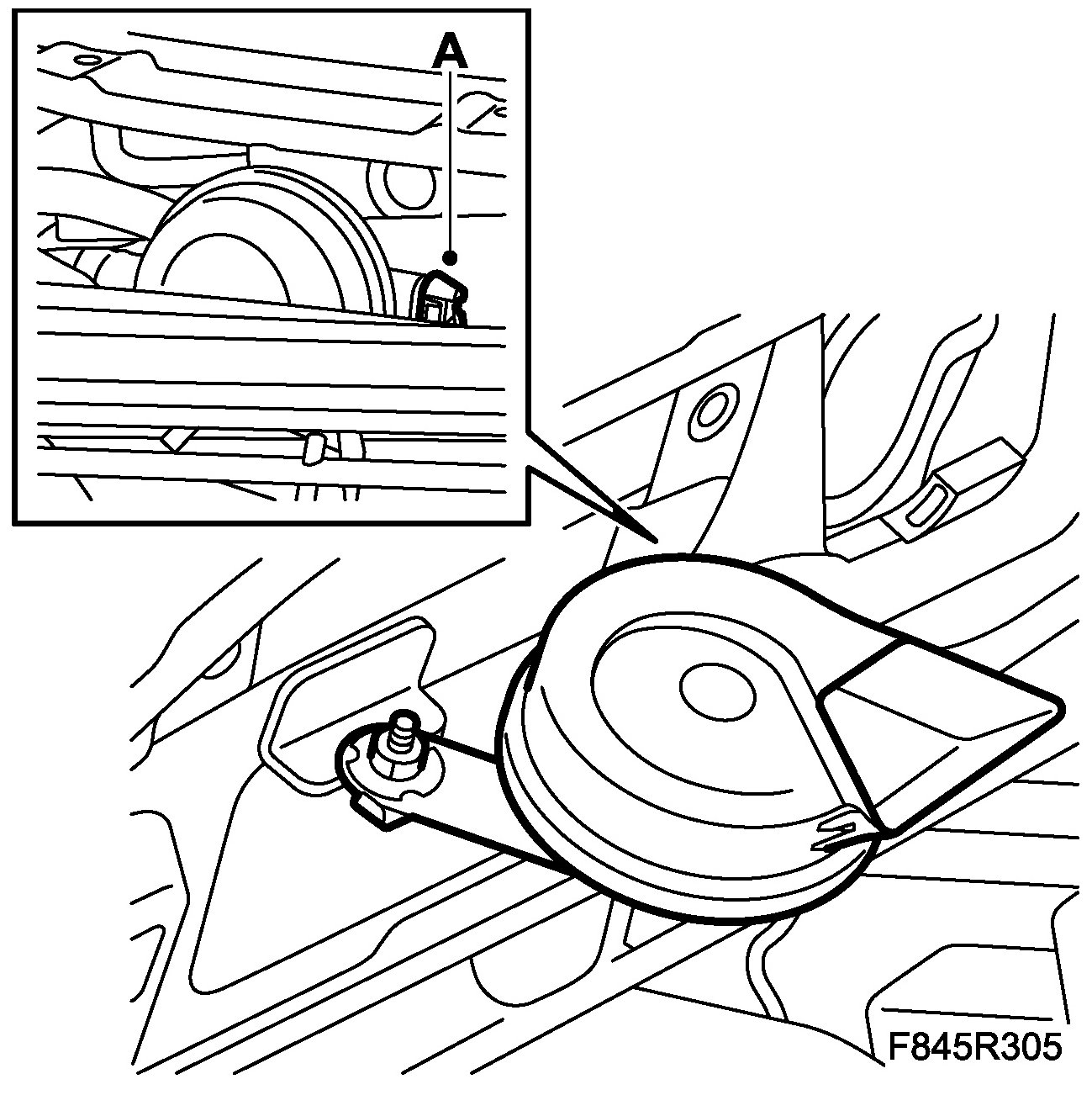 A

F845R305