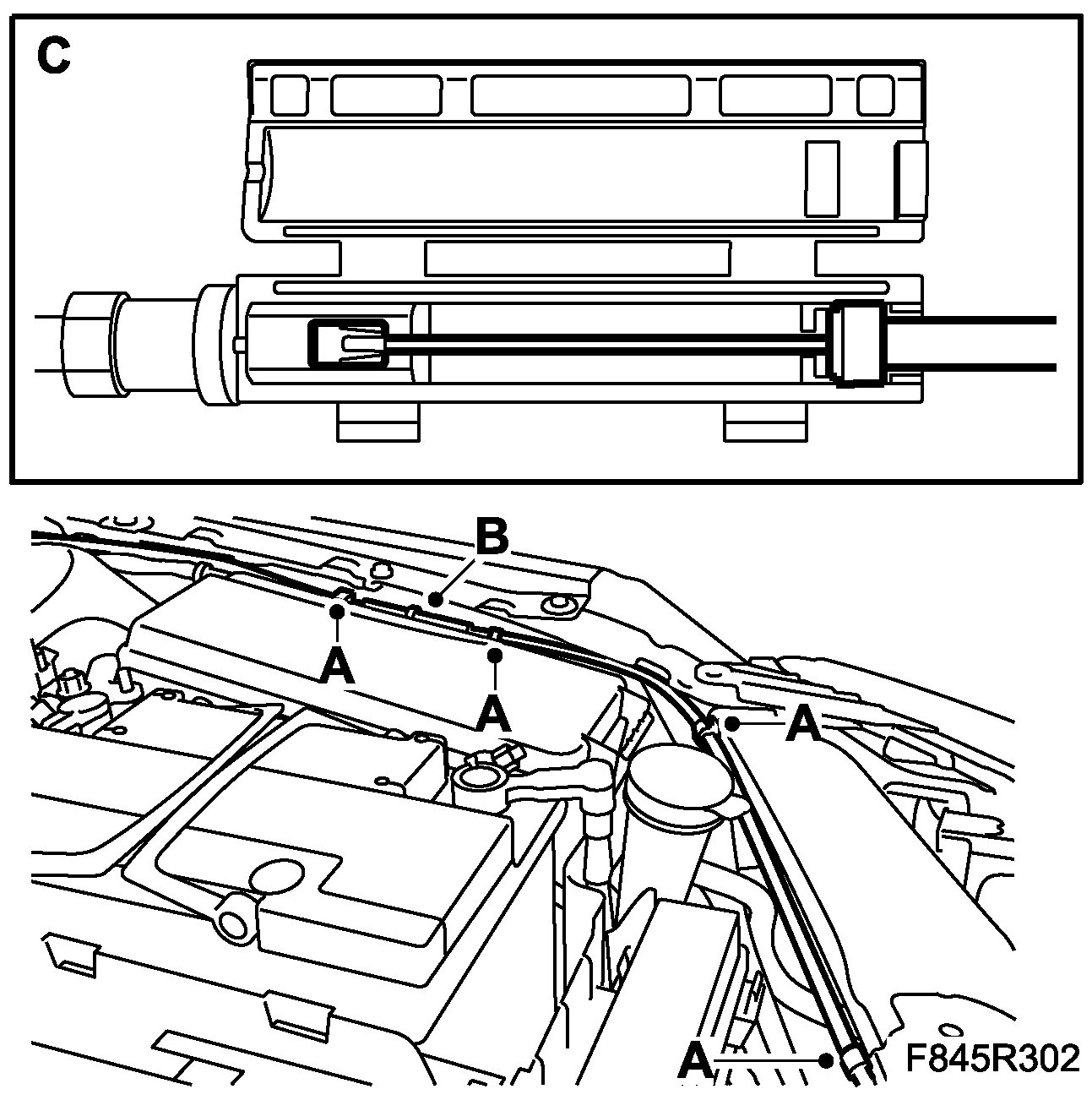 C

B

A

A

A

A

F845R302