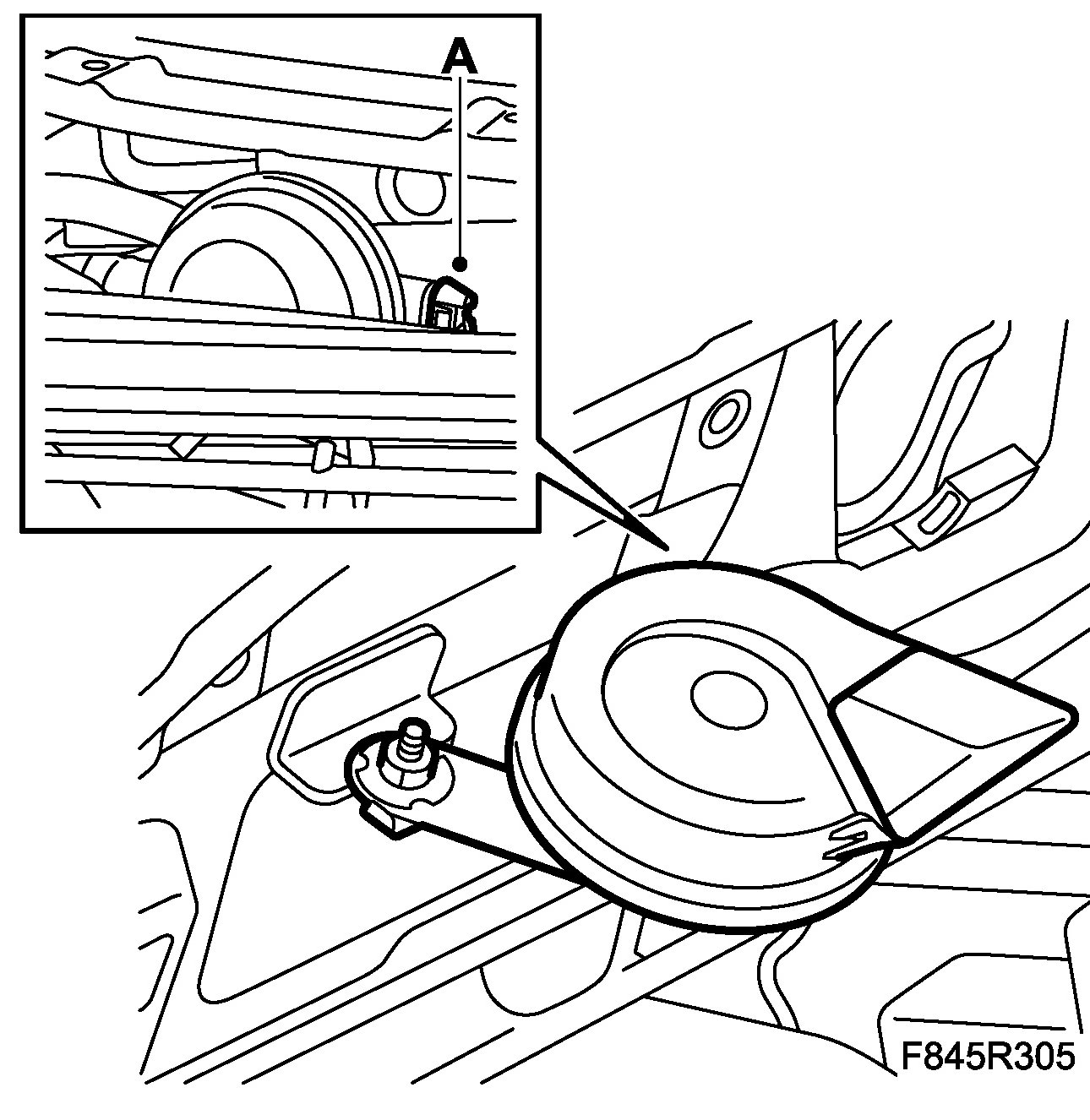 A

F845R305