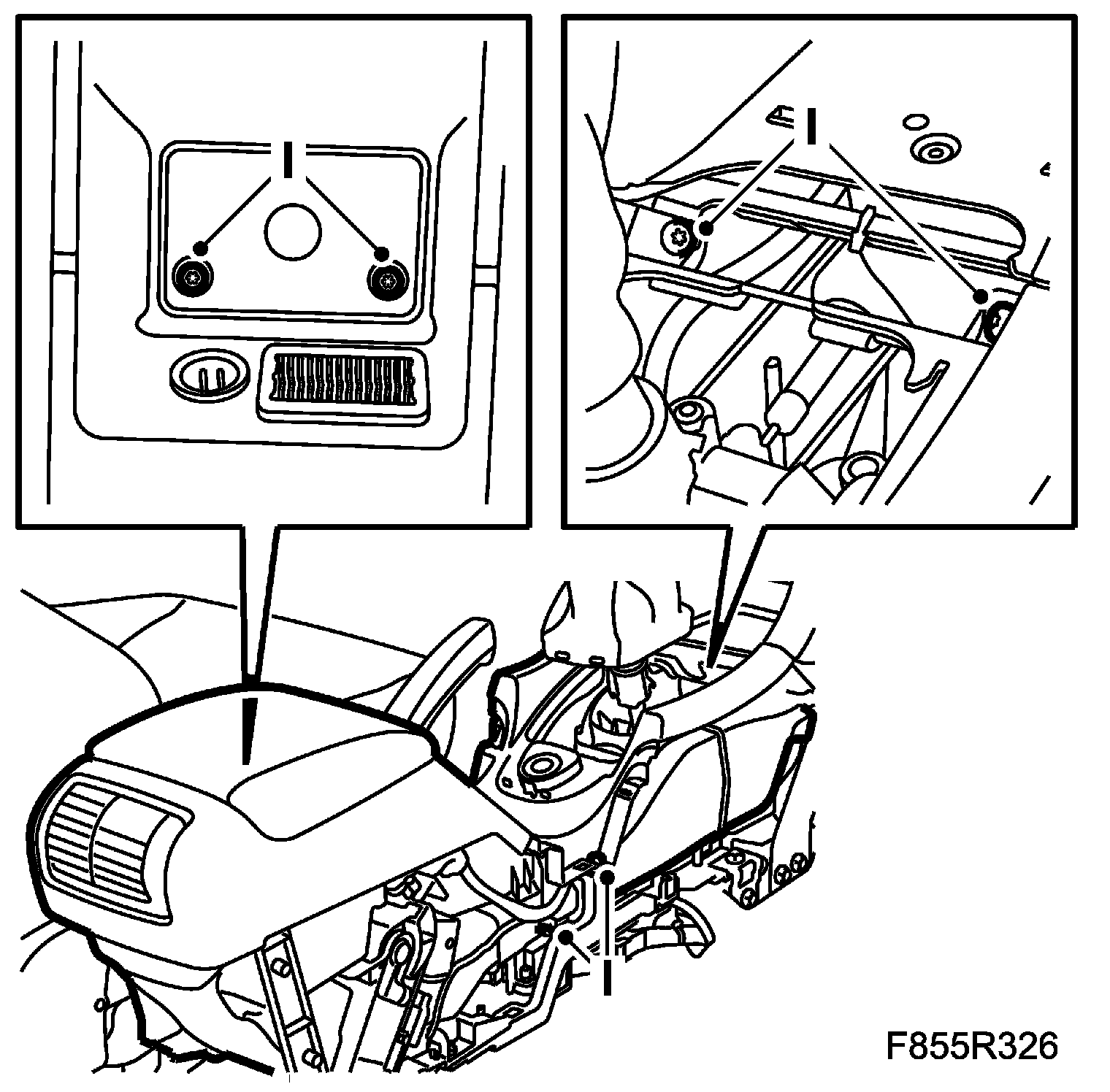 I

I

I

F855R326