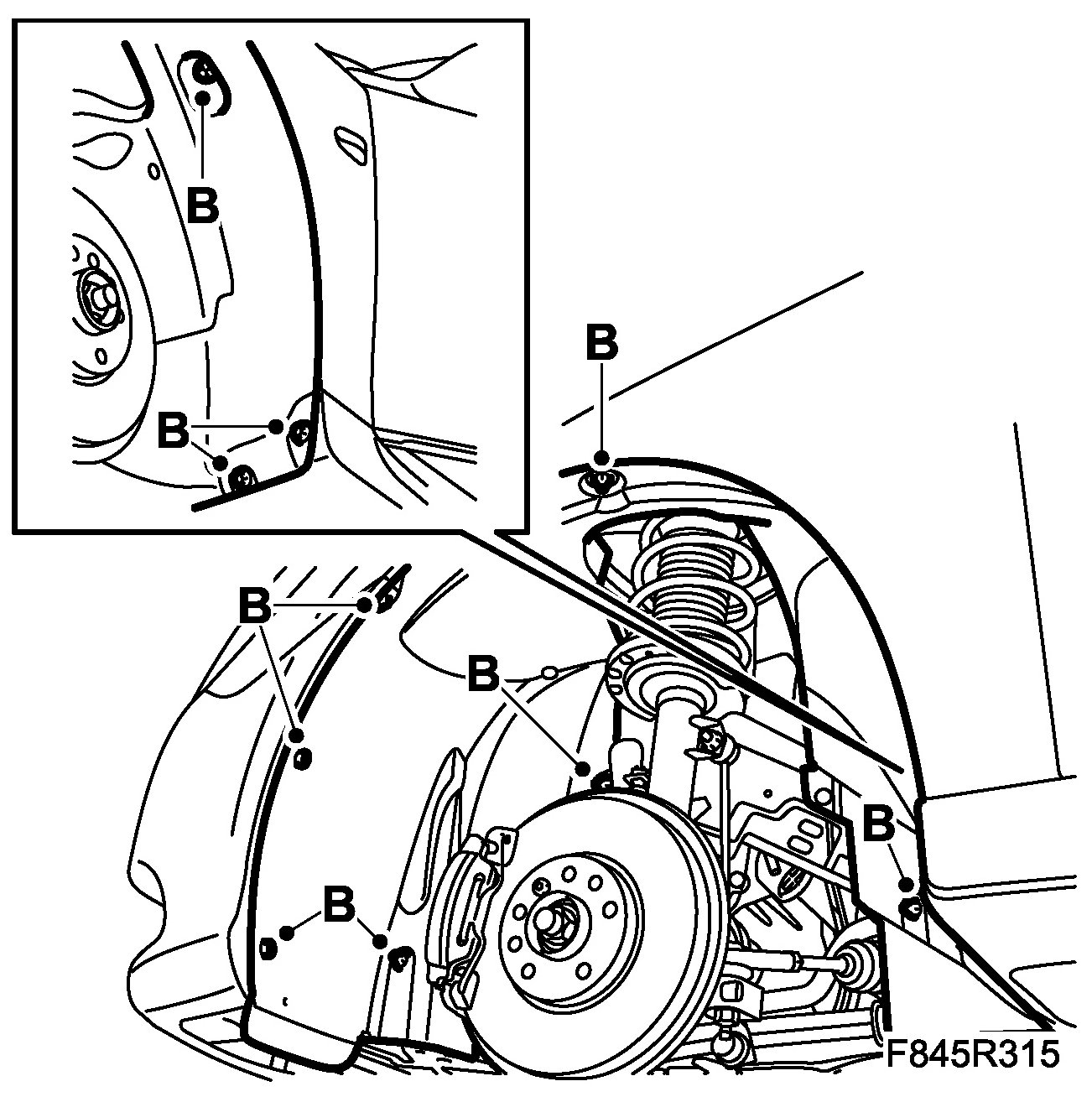 B
B
B
B
B
B
B
F845R315