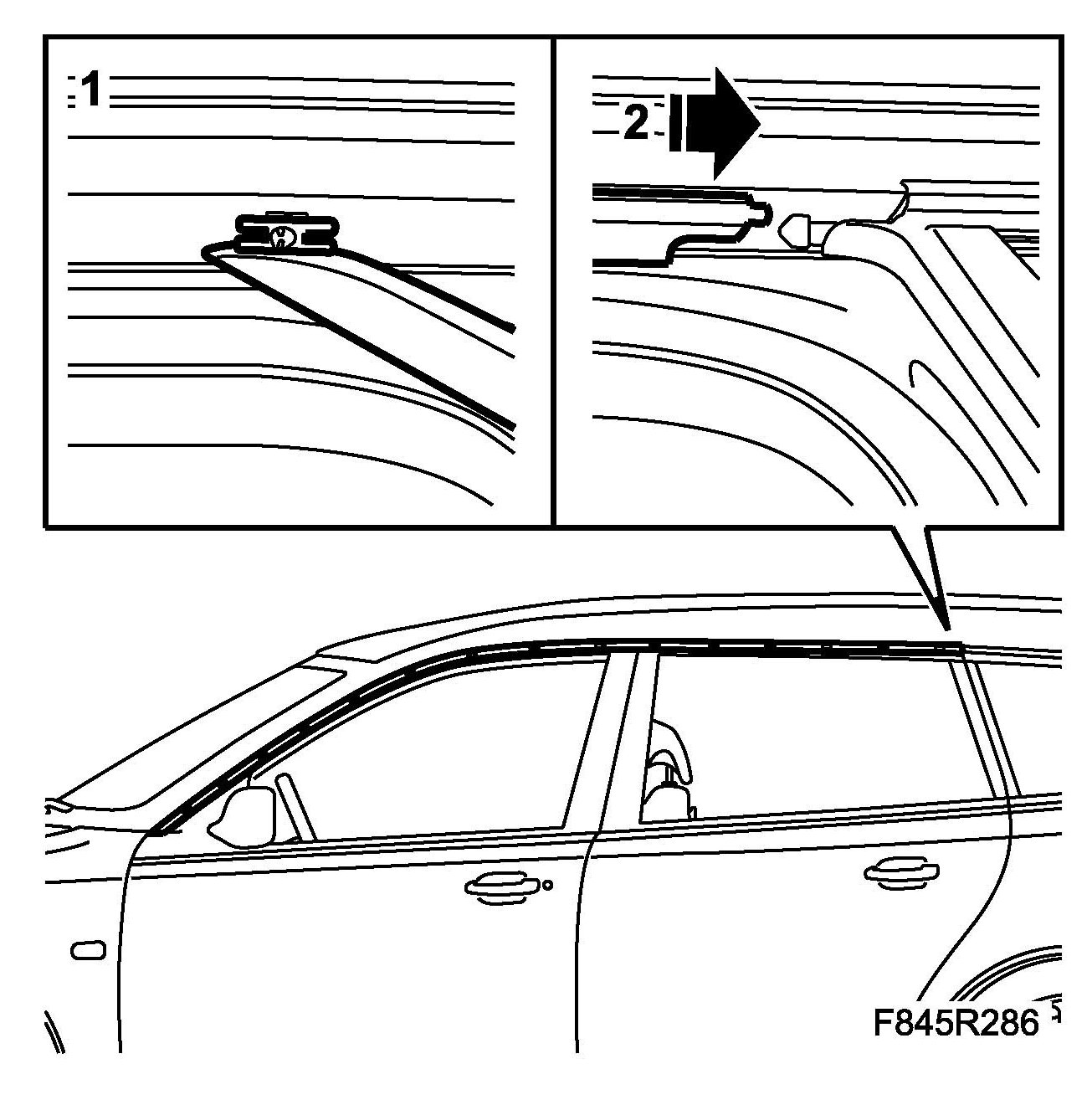 1

2

F845R286