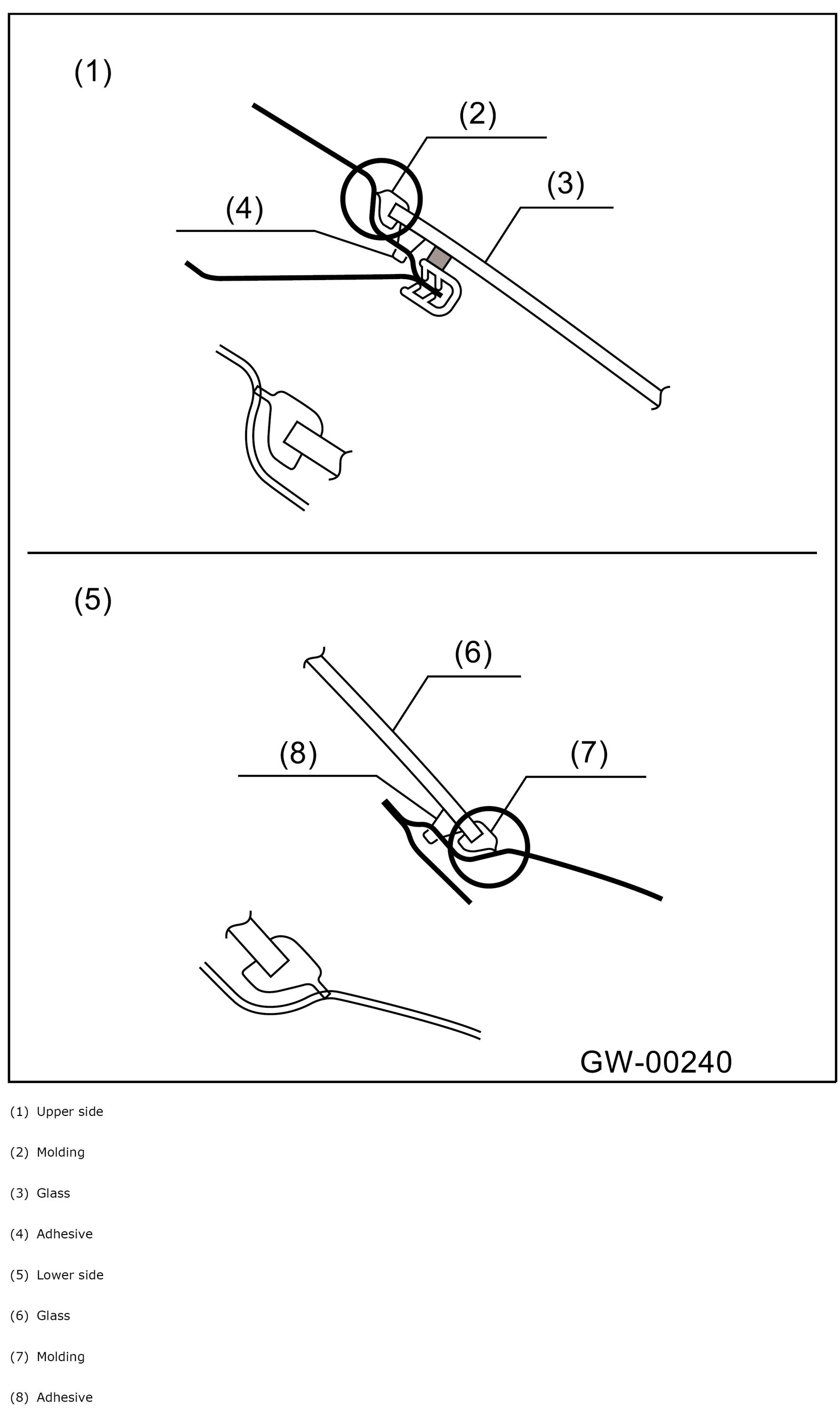 (1)

(2)

(3)

(4)

(5)

(6)

(8)

(7)

GW-00240

(1) Upper side

(2) Molding

(3) Glass

(4) Adhesive

(5) Lower side

(6) Glass

(7) Molding

(8) Adhesive