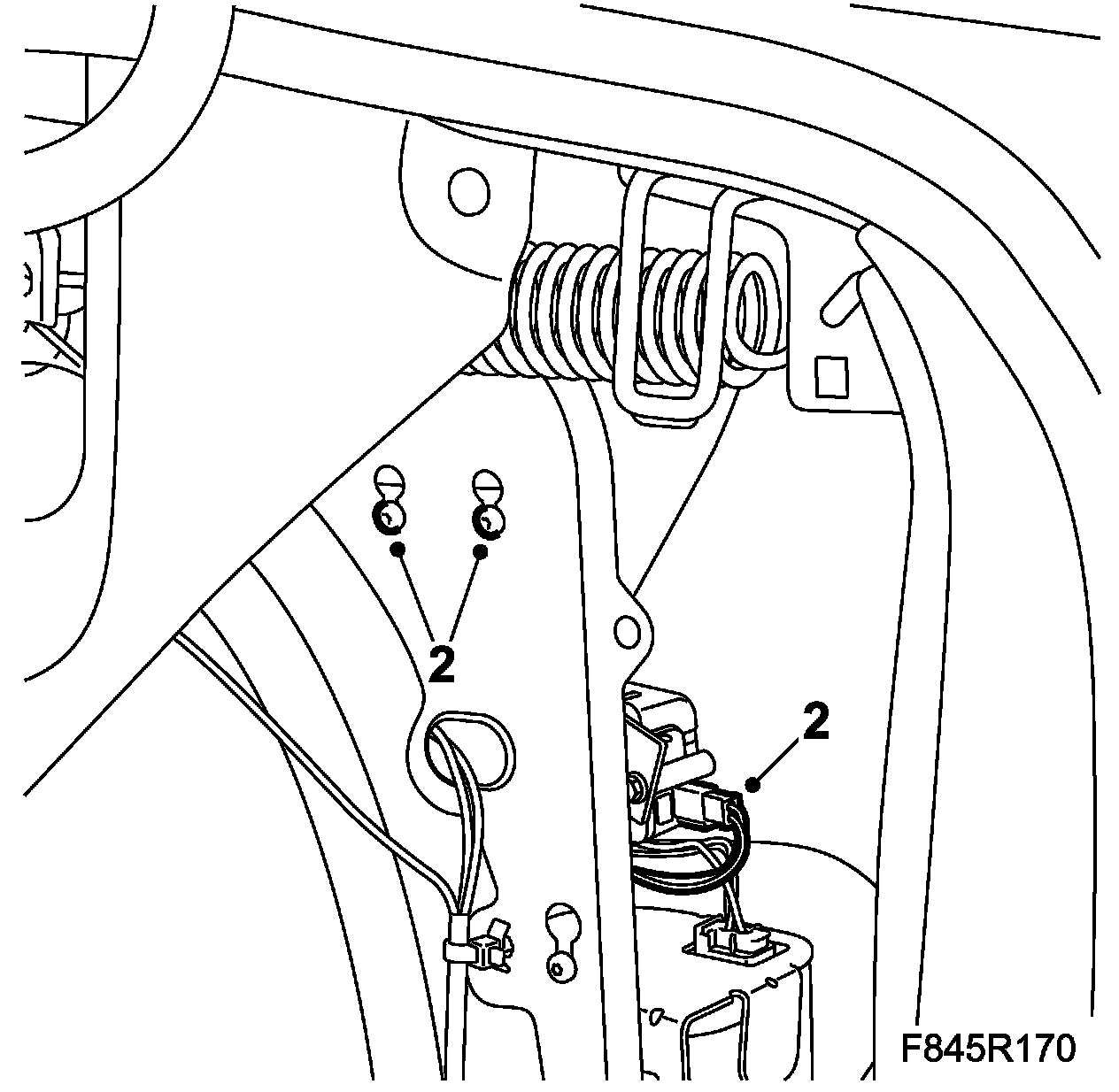 2
2
F845R170