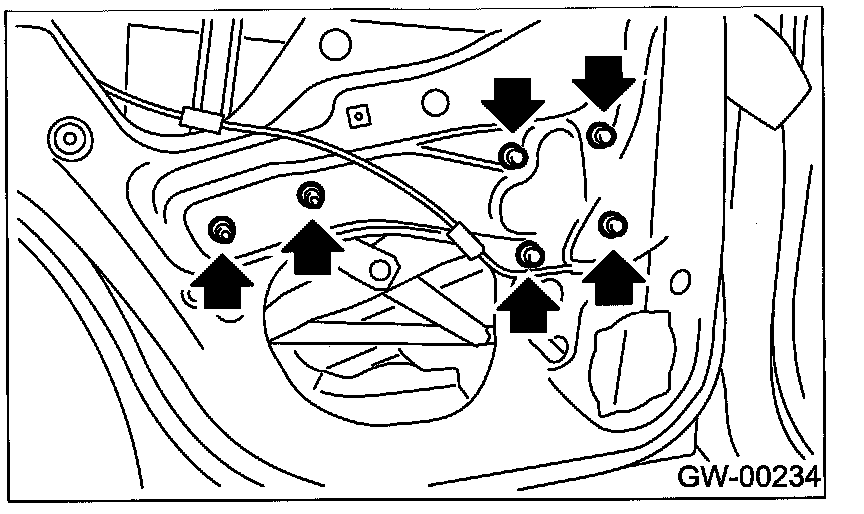 GW-00234