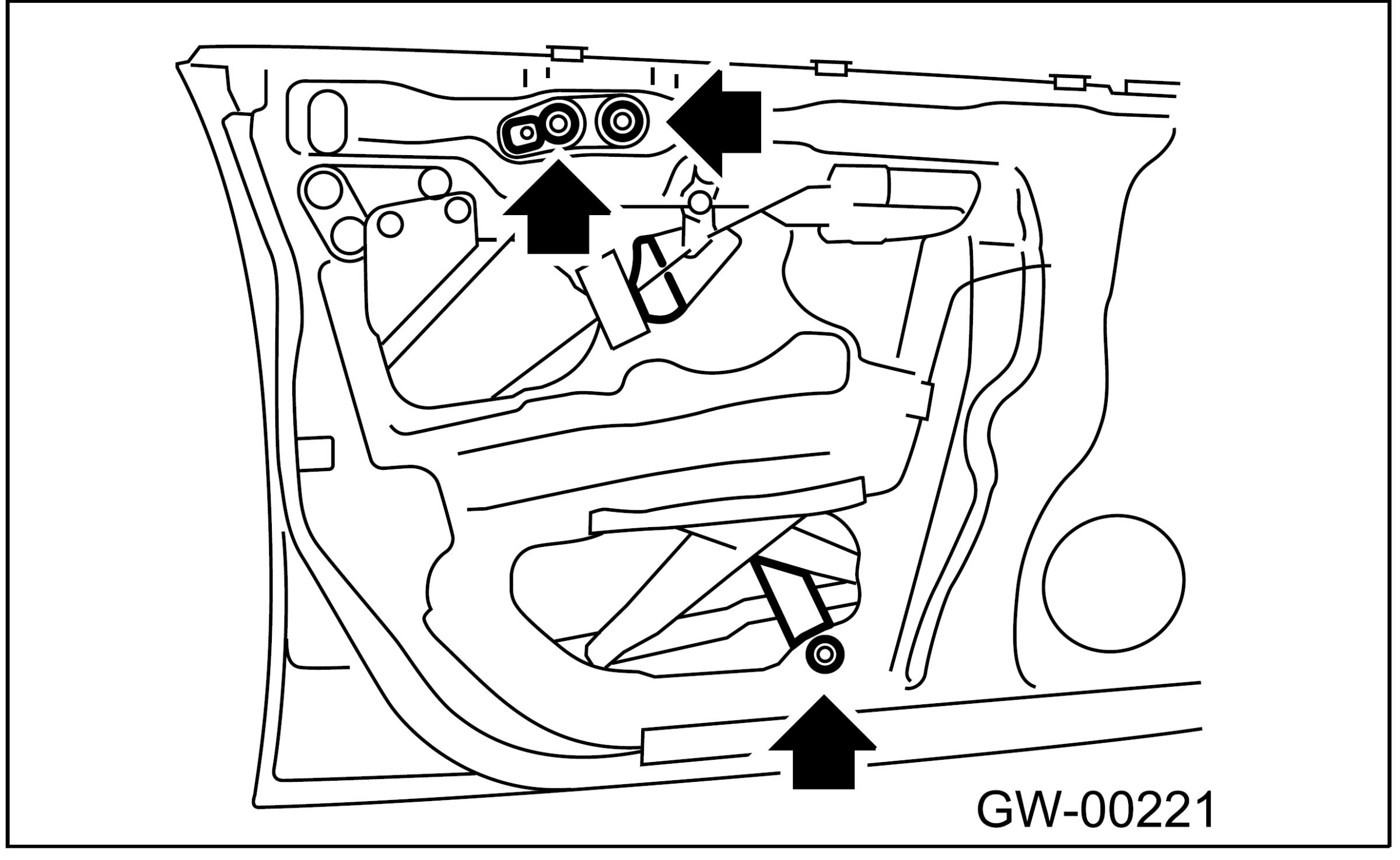 GW-00221