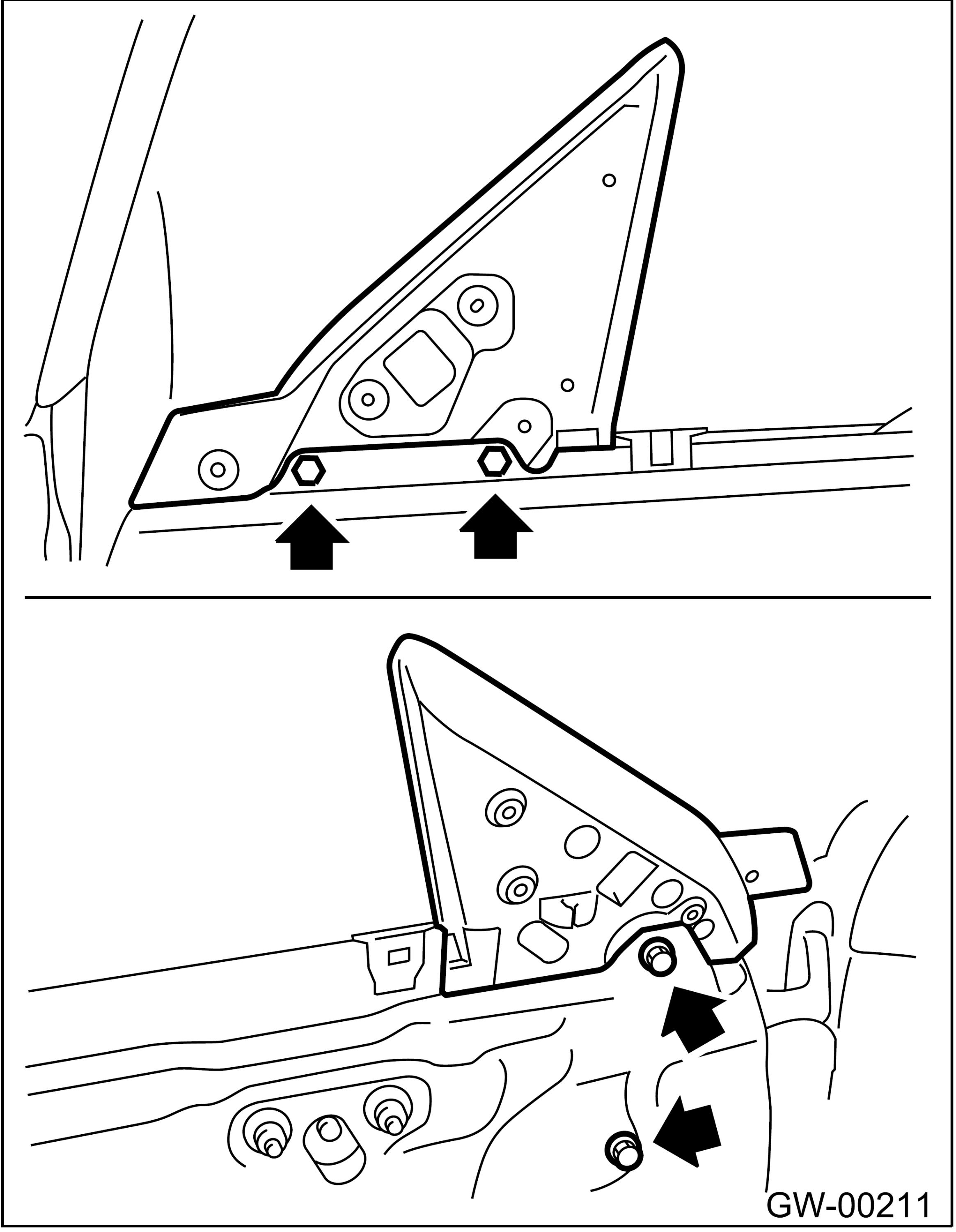 GW-00211