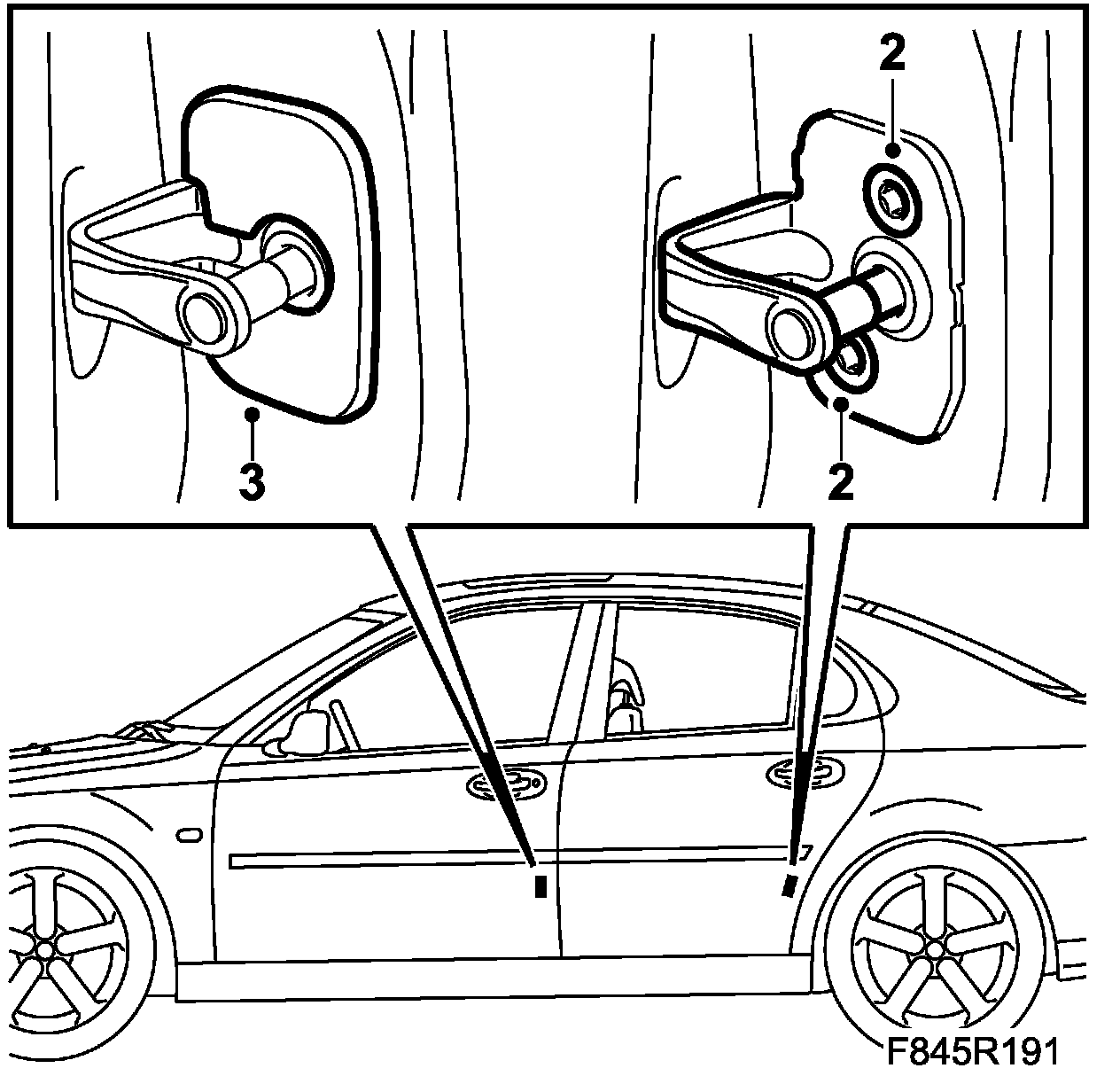 2
3
2
F845R191