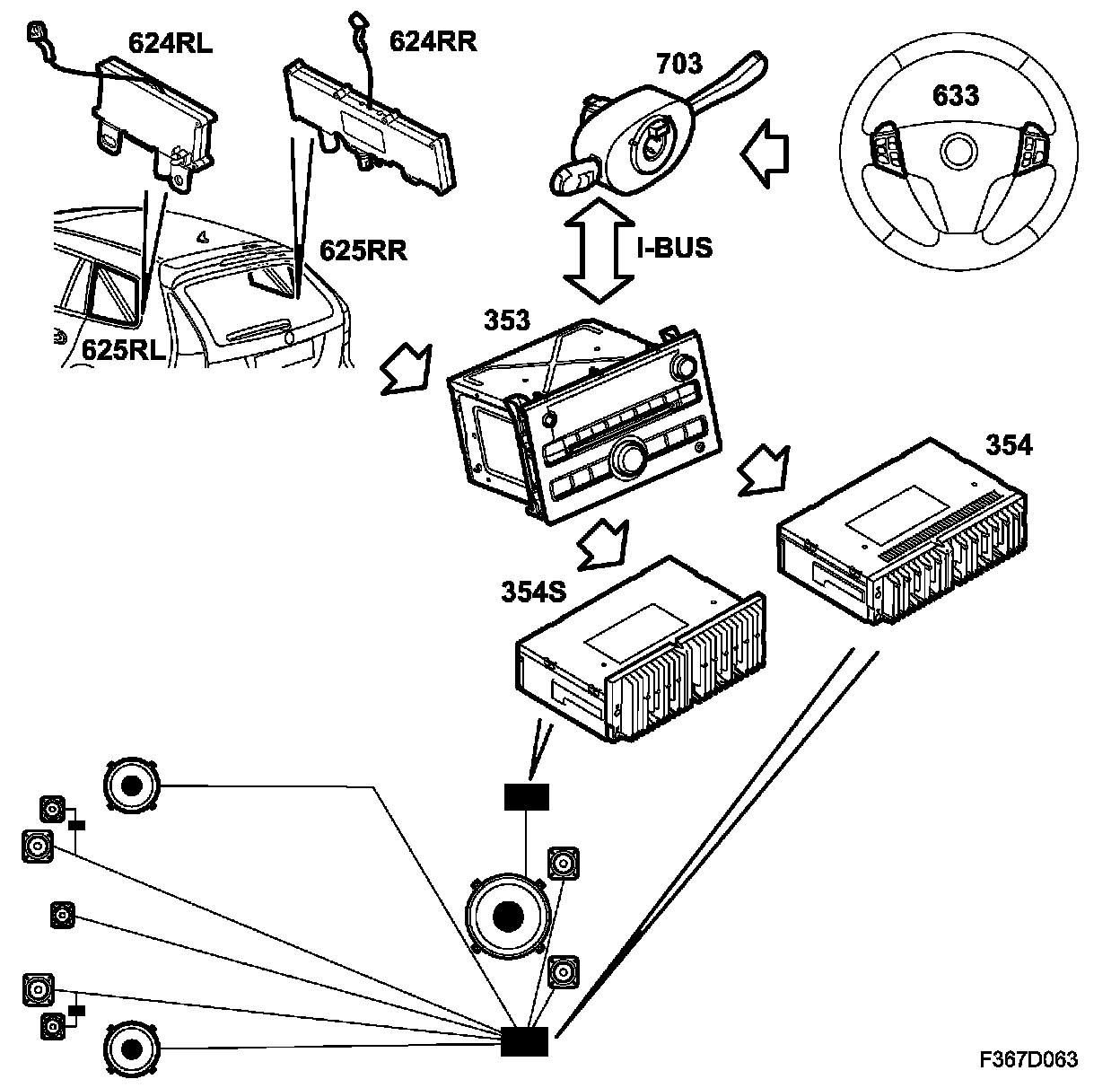 624RL
624RR
703
633
625RR
I-BUS
625RL
353
354
354S
F367D063