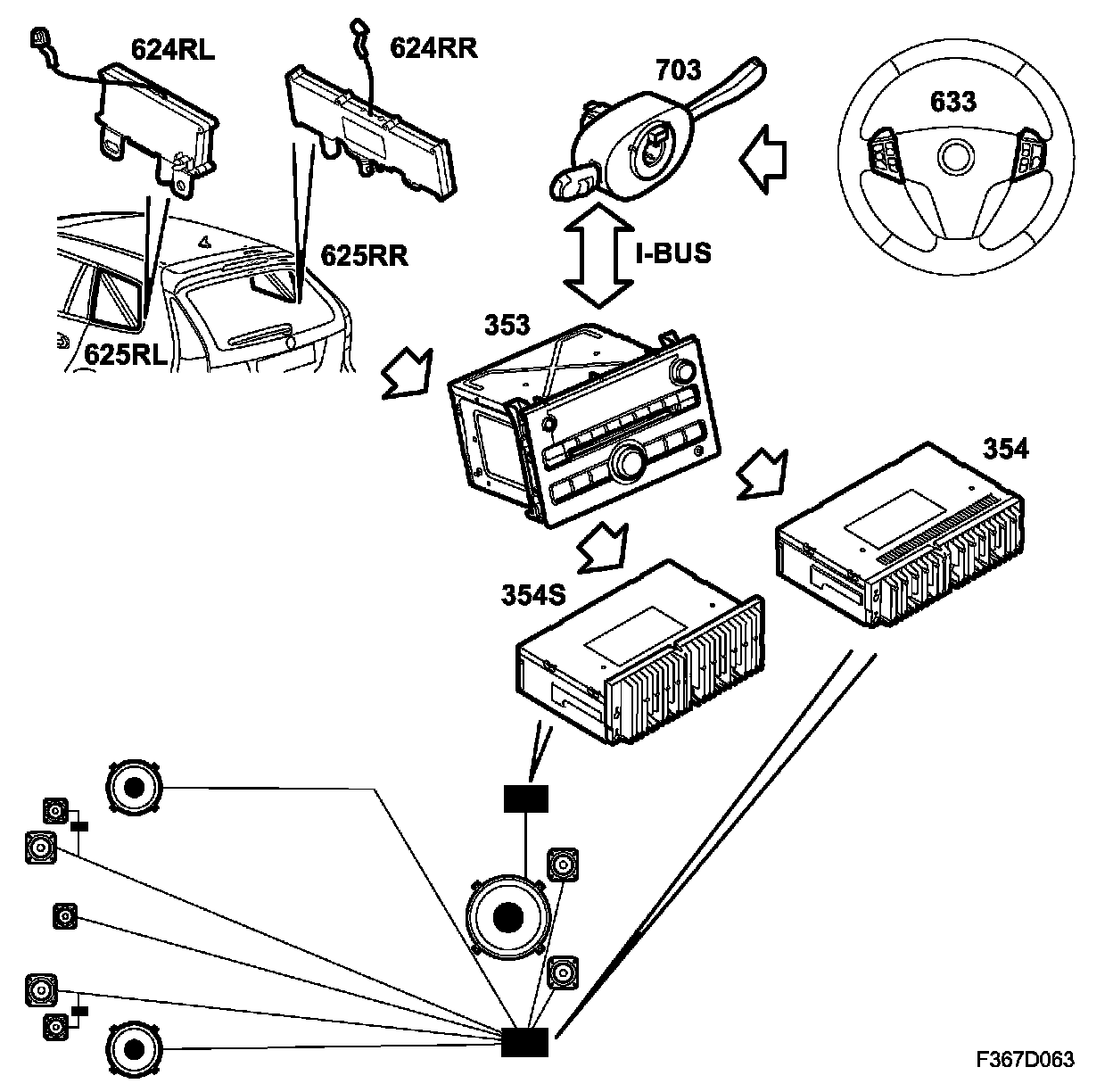 624RL
624RR
703
633
625RR
I-BUS
625RL
353
354
354S
F367D063