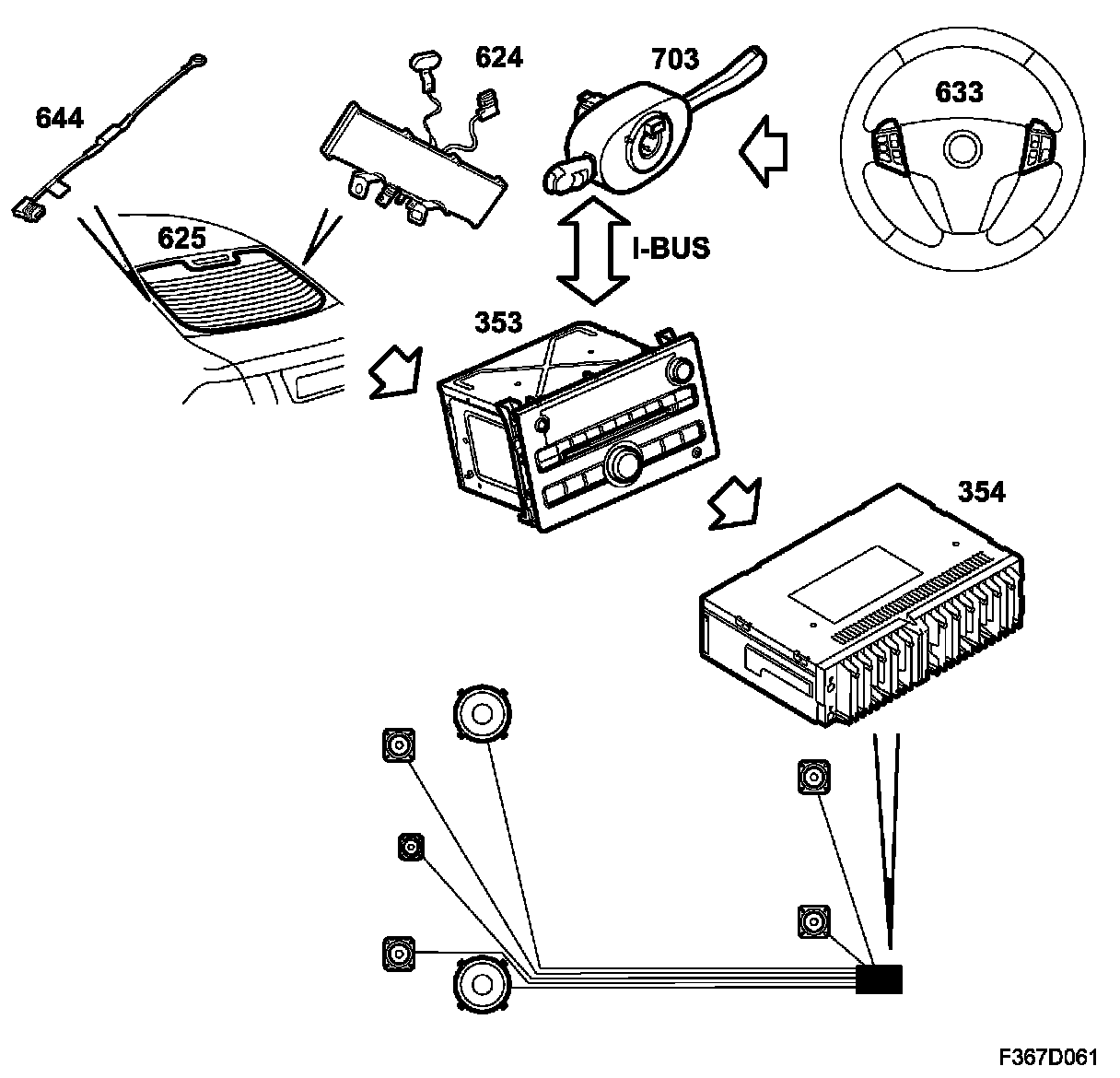 644
624
703
633
625
I-BUS
353
354
F367D061