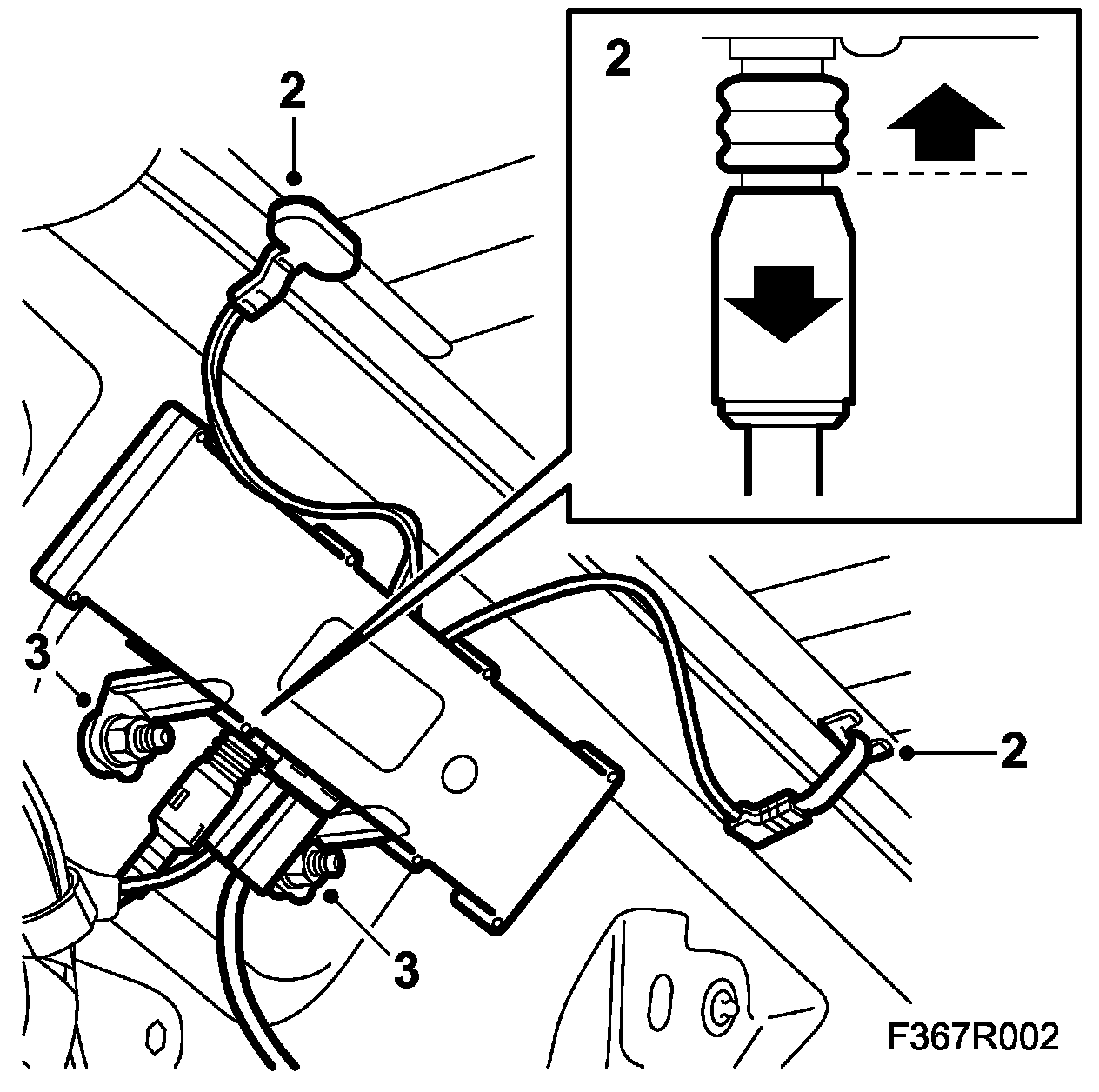 2

2

3

2

3

F367R002