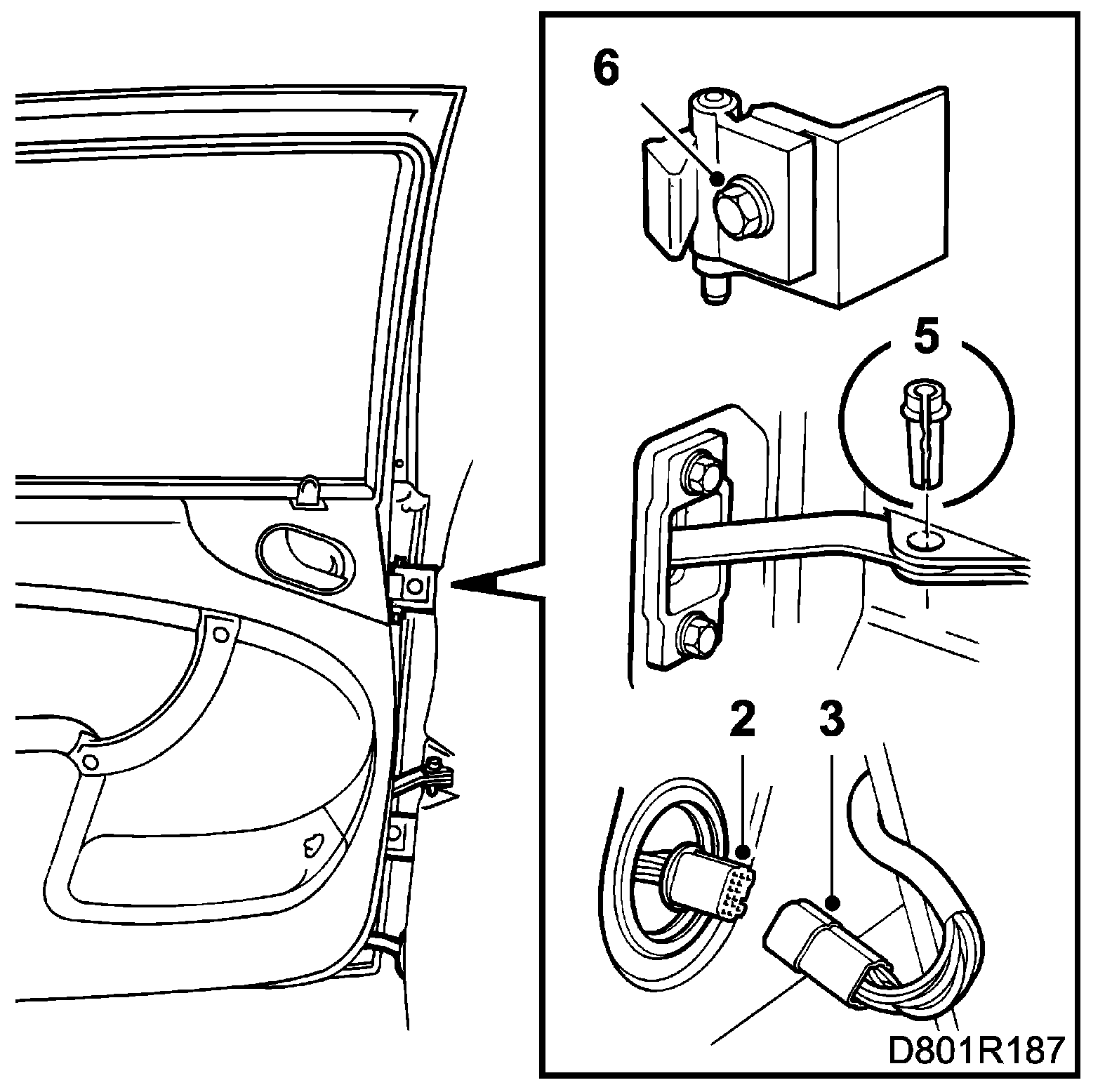 6

5

2

3

D801R187