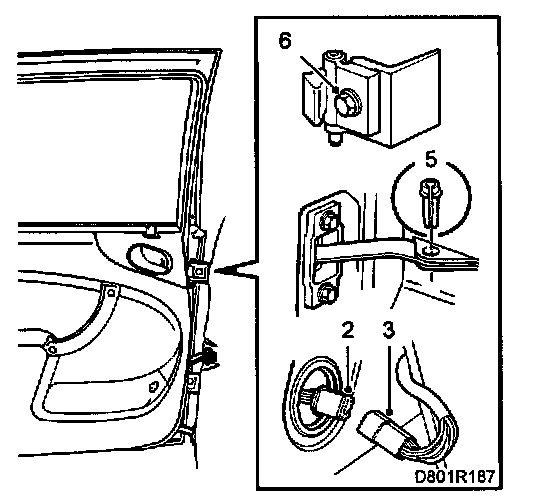 6

5

2

3

D801R187