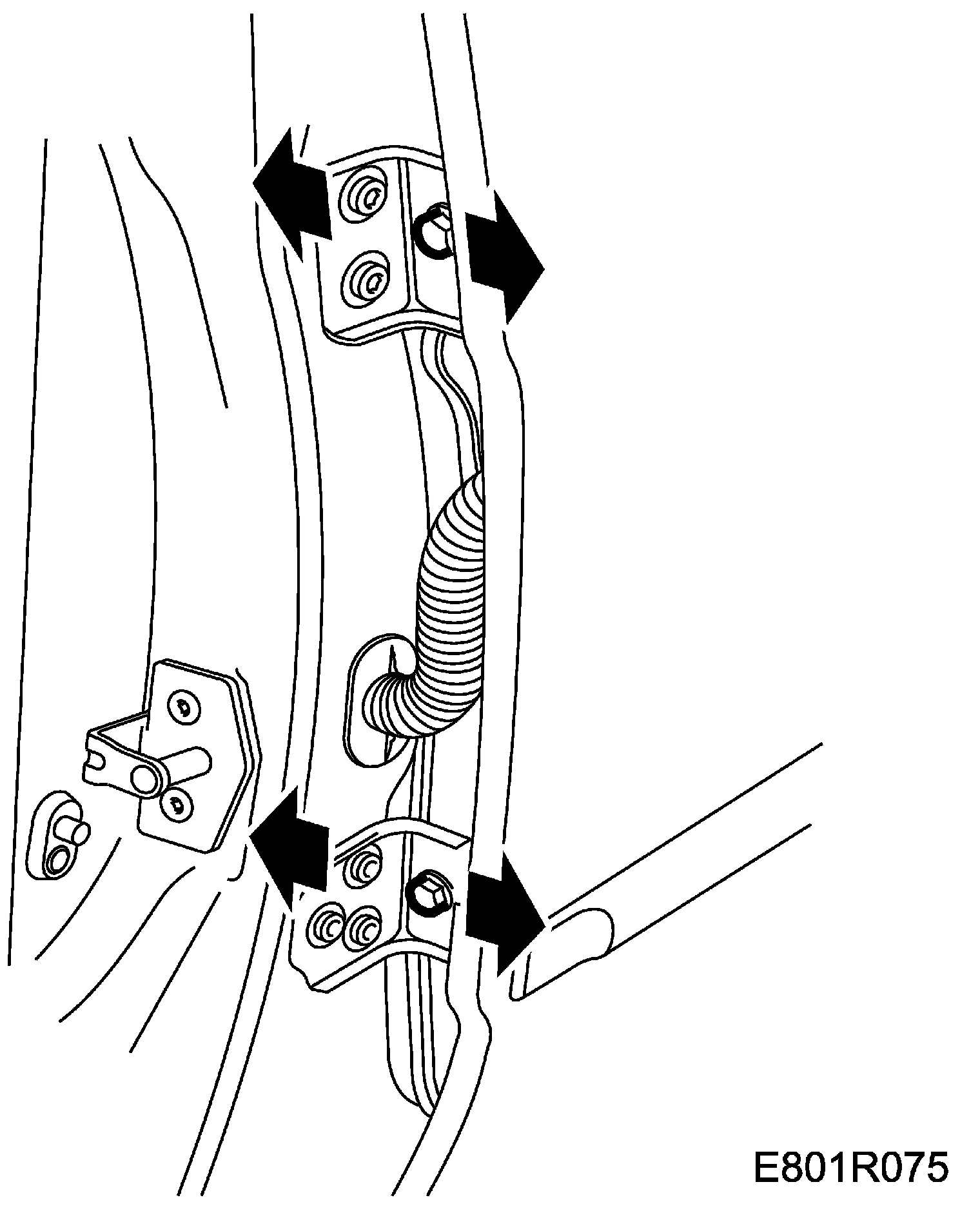 E801R075