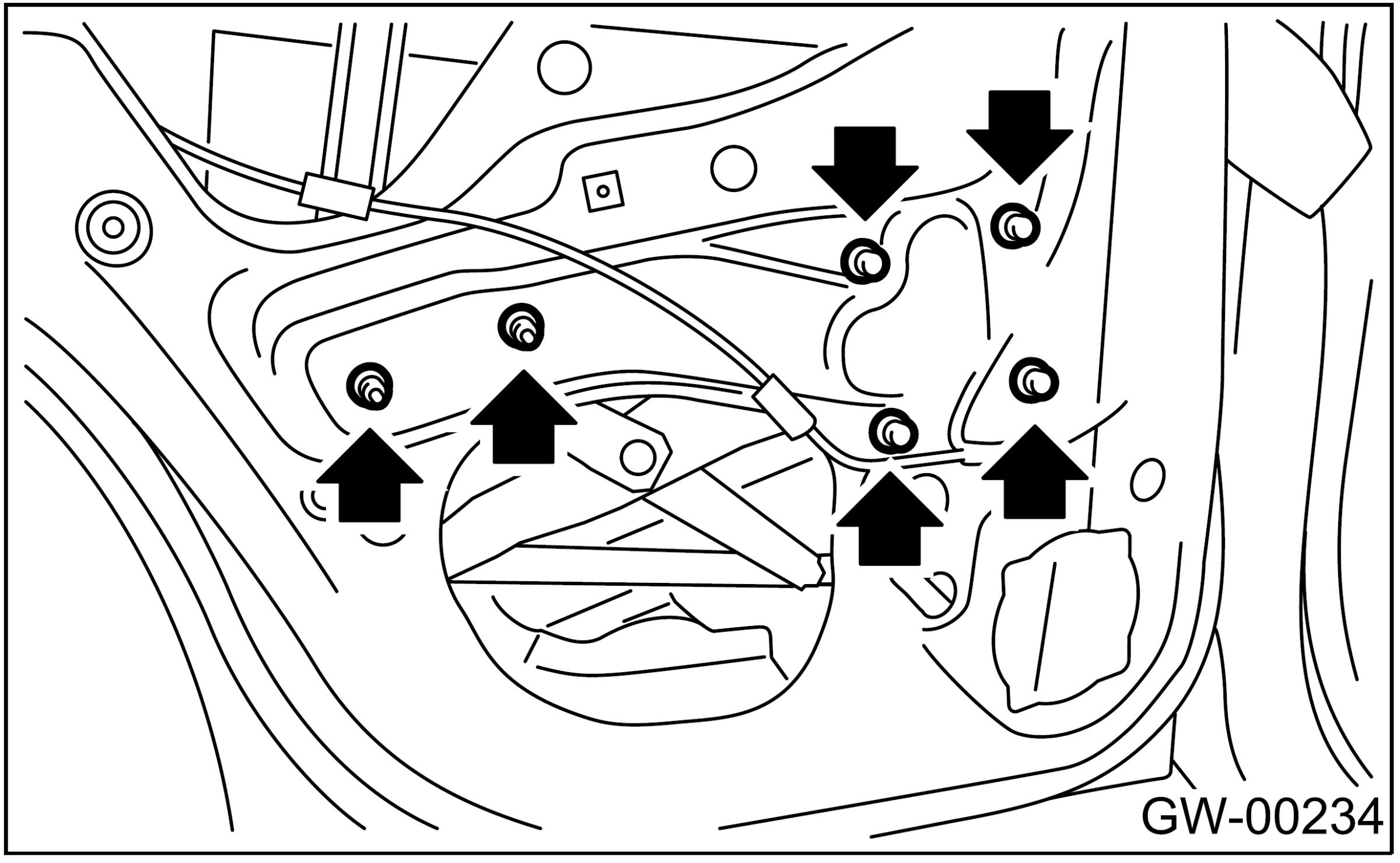 GW-00234