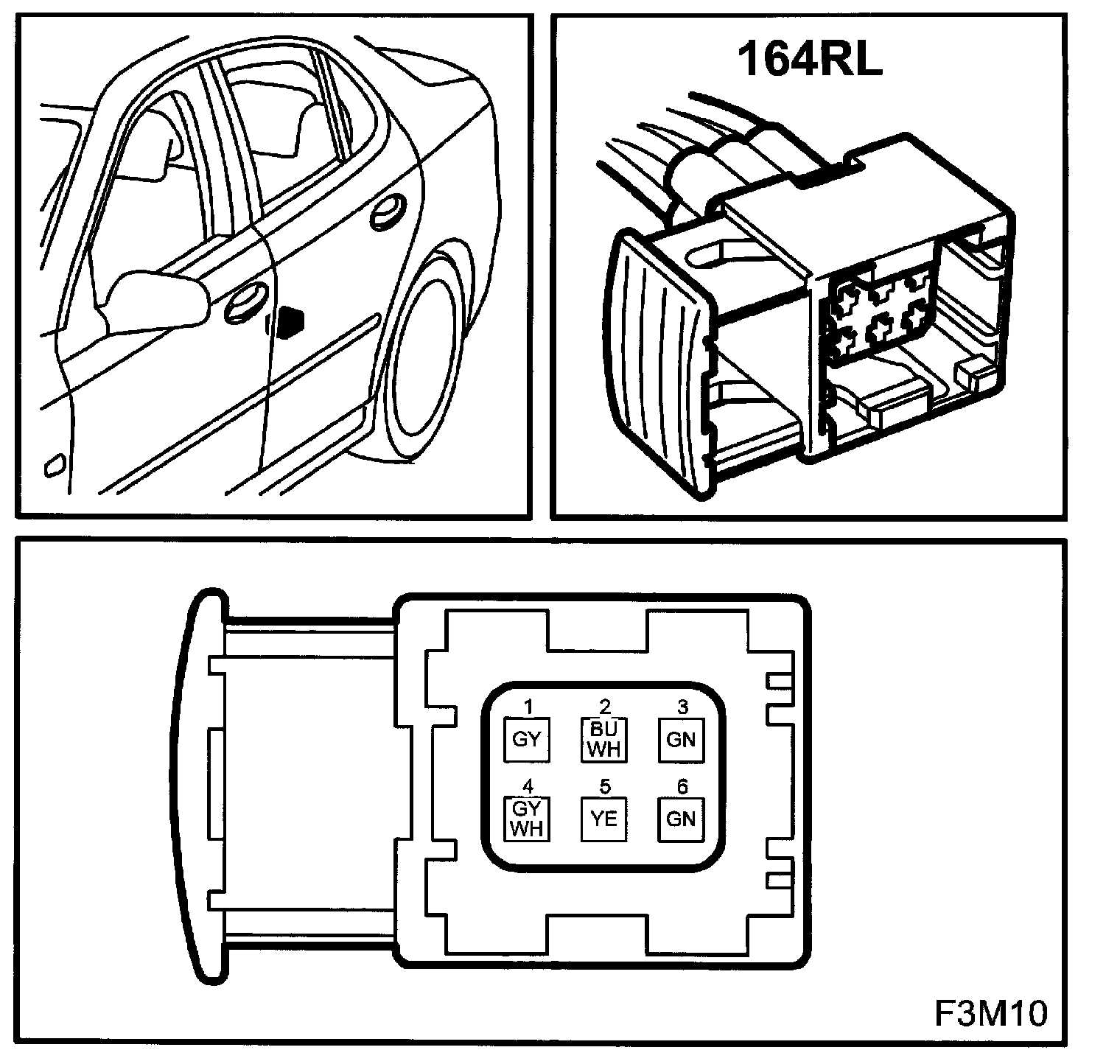 164RL

1
GY
2
BU
WH
3
GN
4
GY
WH
5
YE
6
GN

F3M10