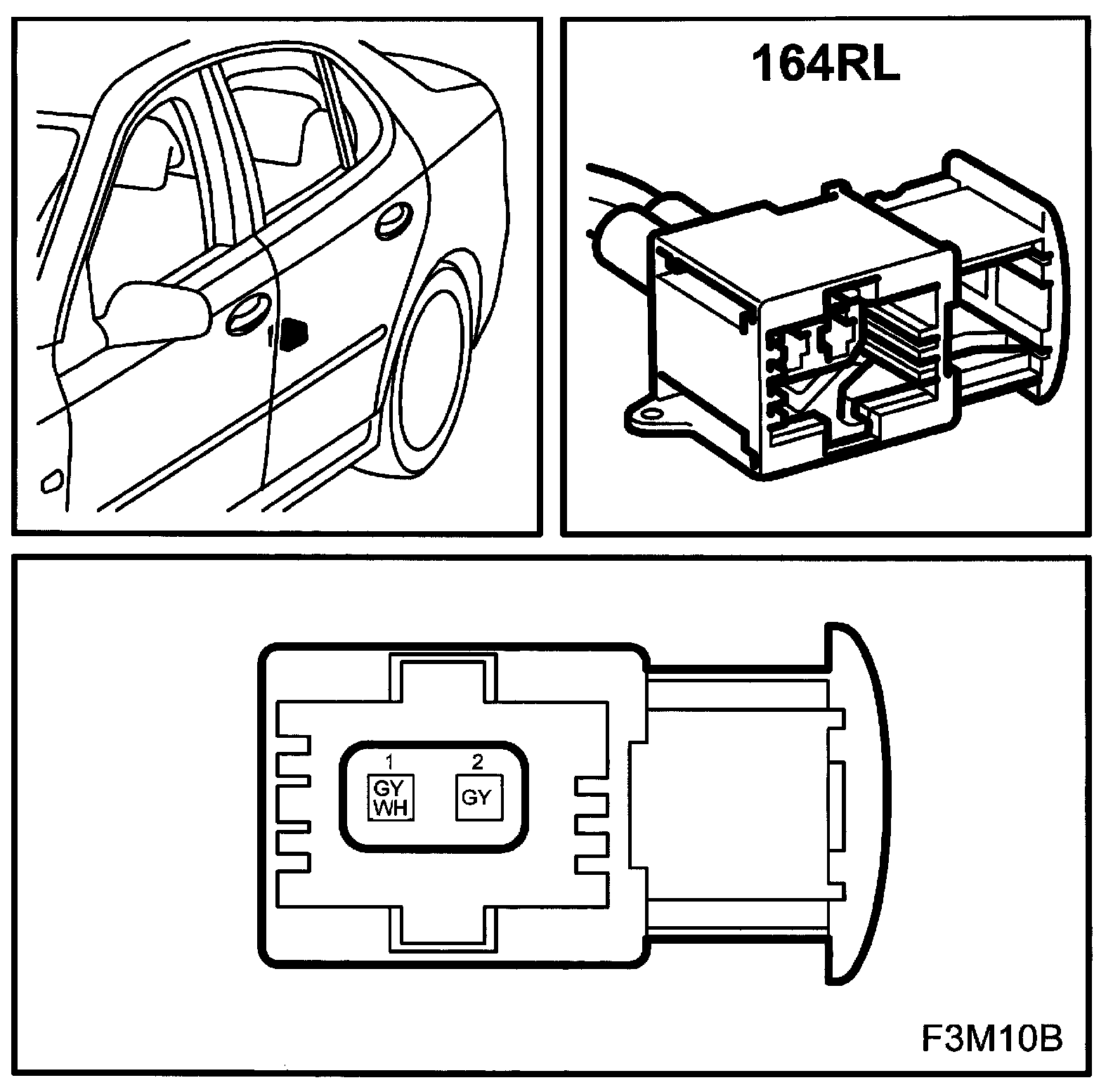 164RL

1
GY
WH

2
GY

F3M10B