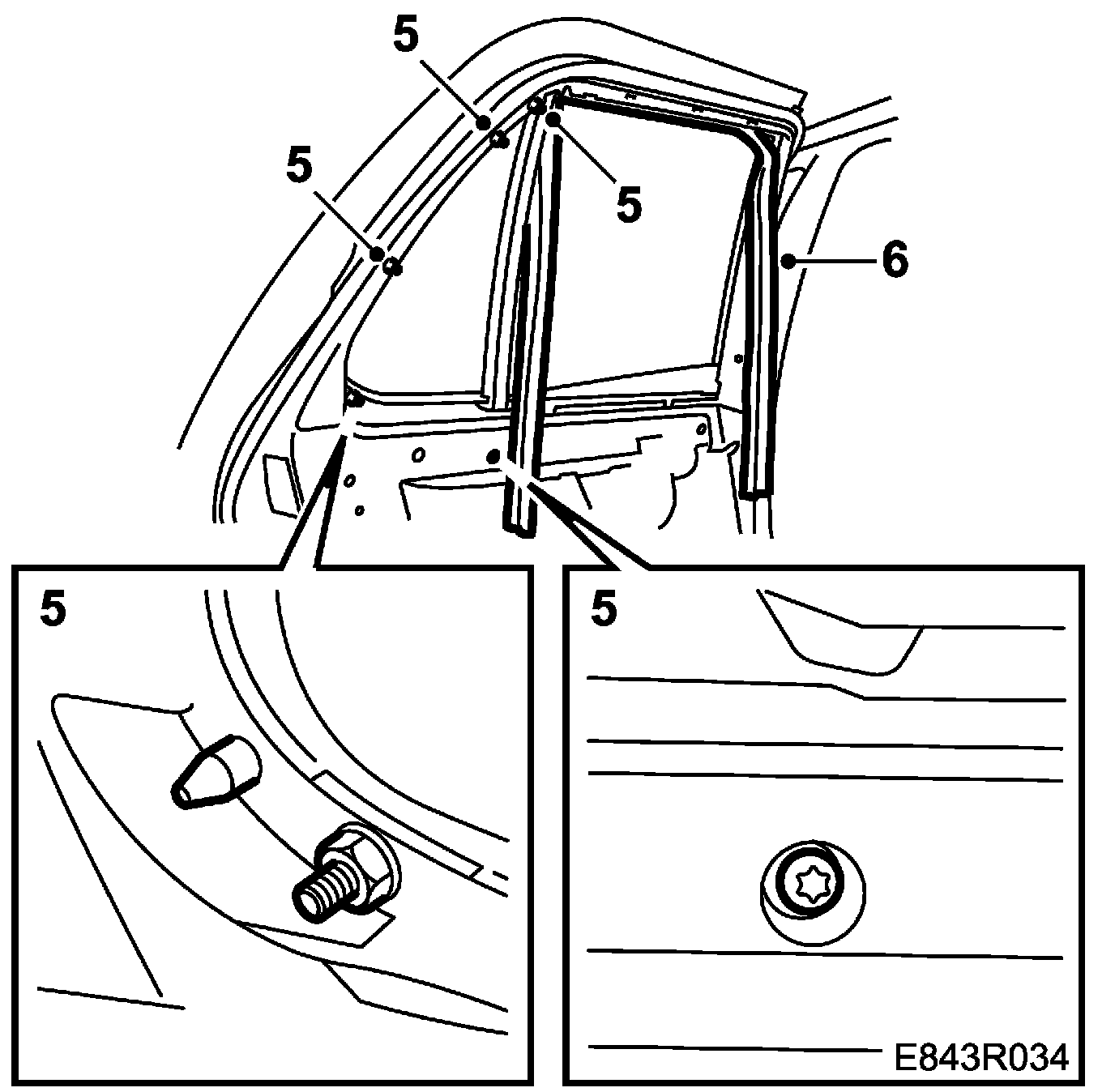 5
5
5
6
5
5
E843R034