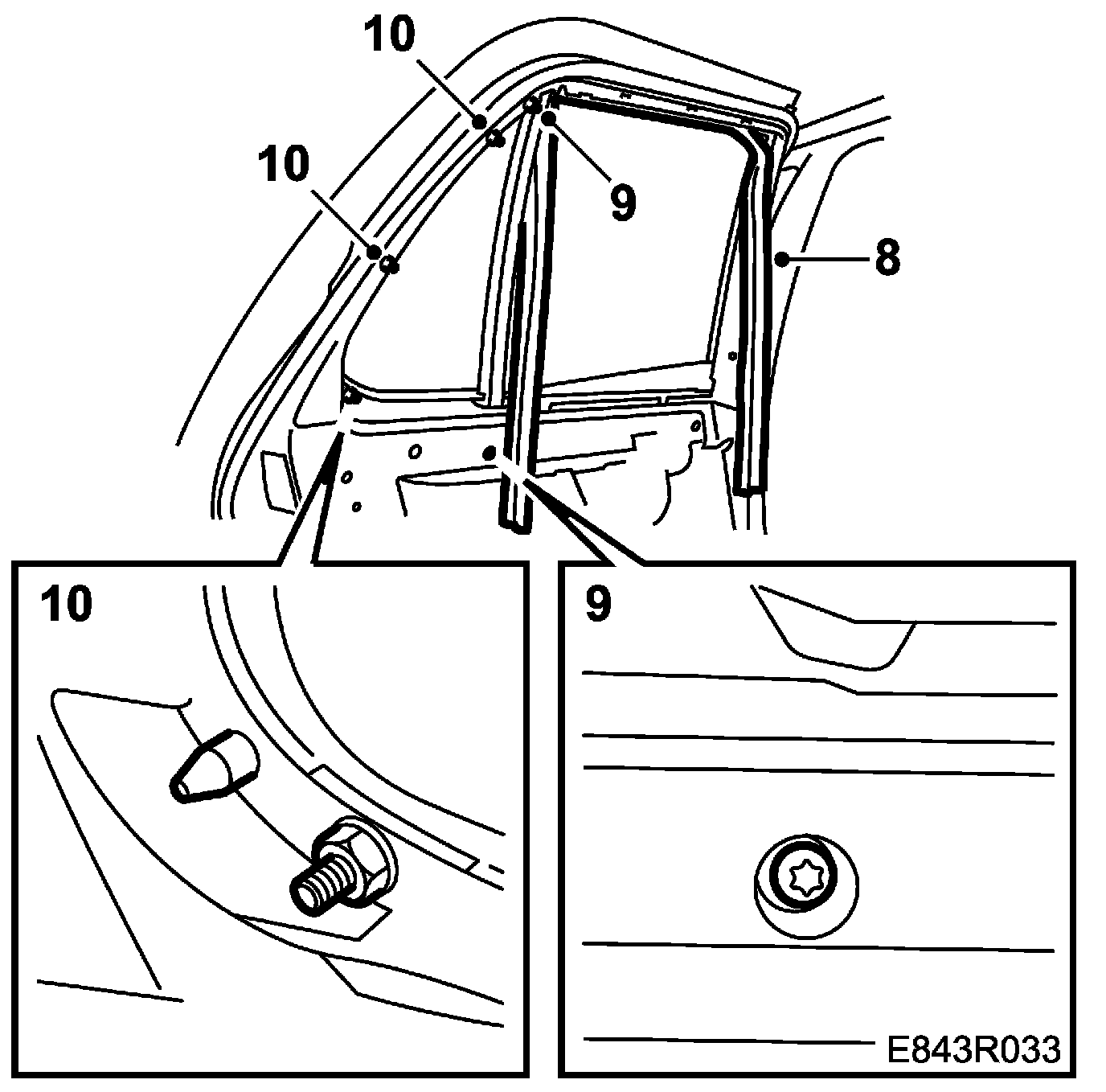 10
10
9
8
10
9
E843R033