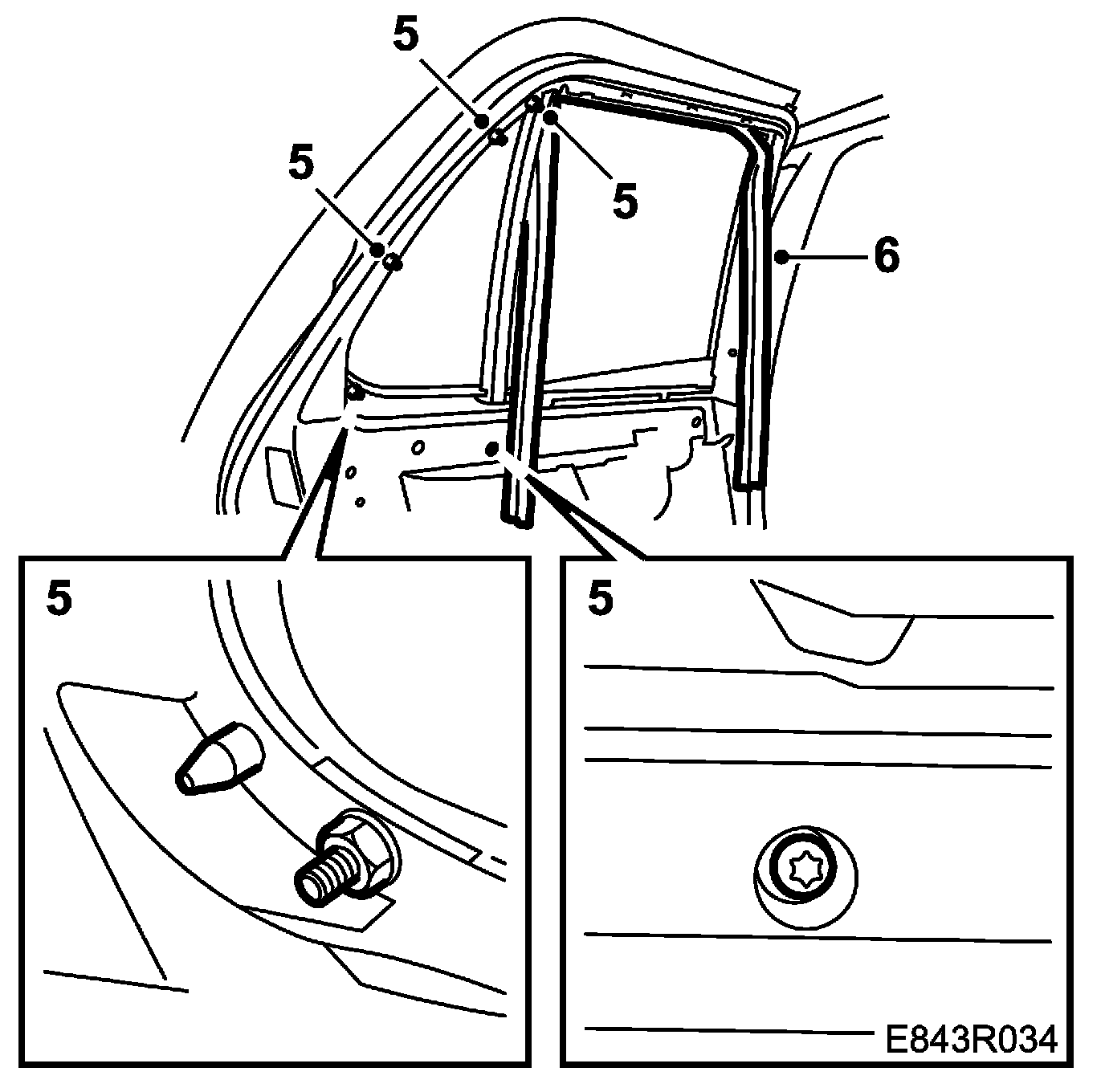 5
5
5
6
5
5
E843R034